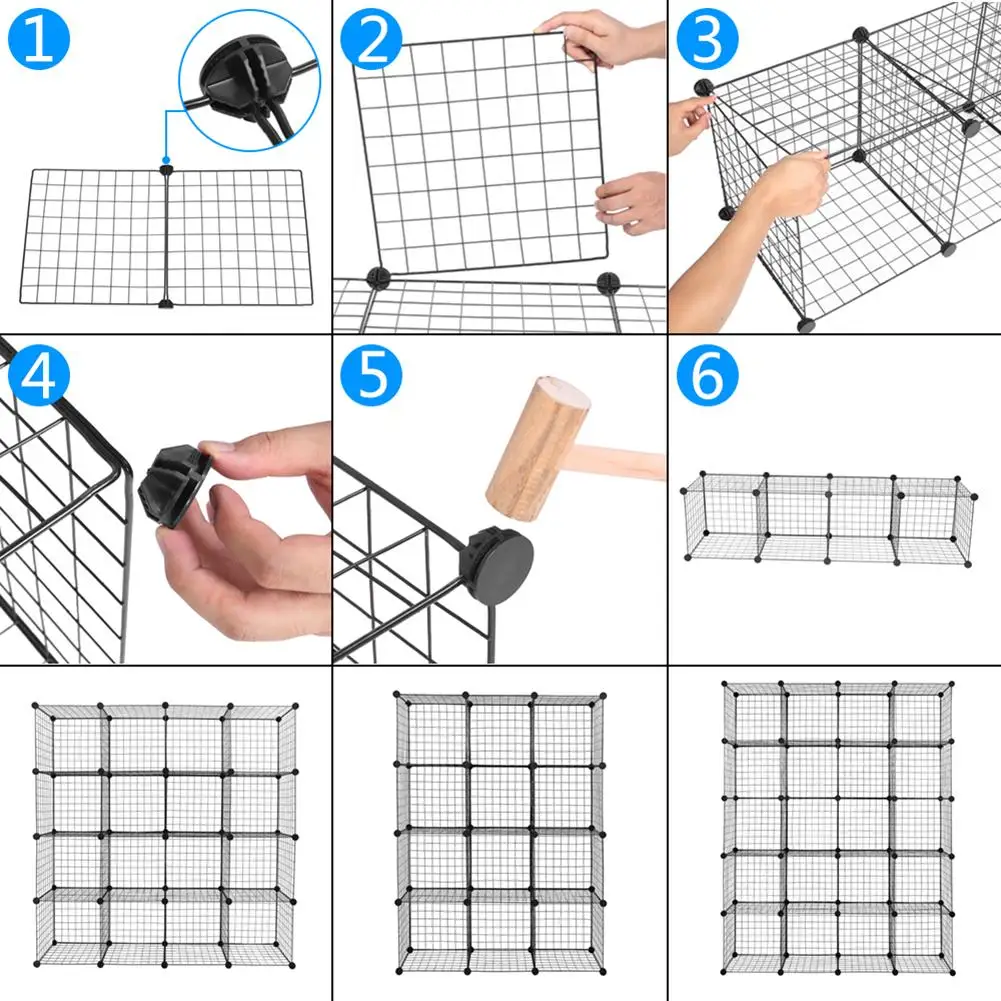 1
2
3
4
5
6