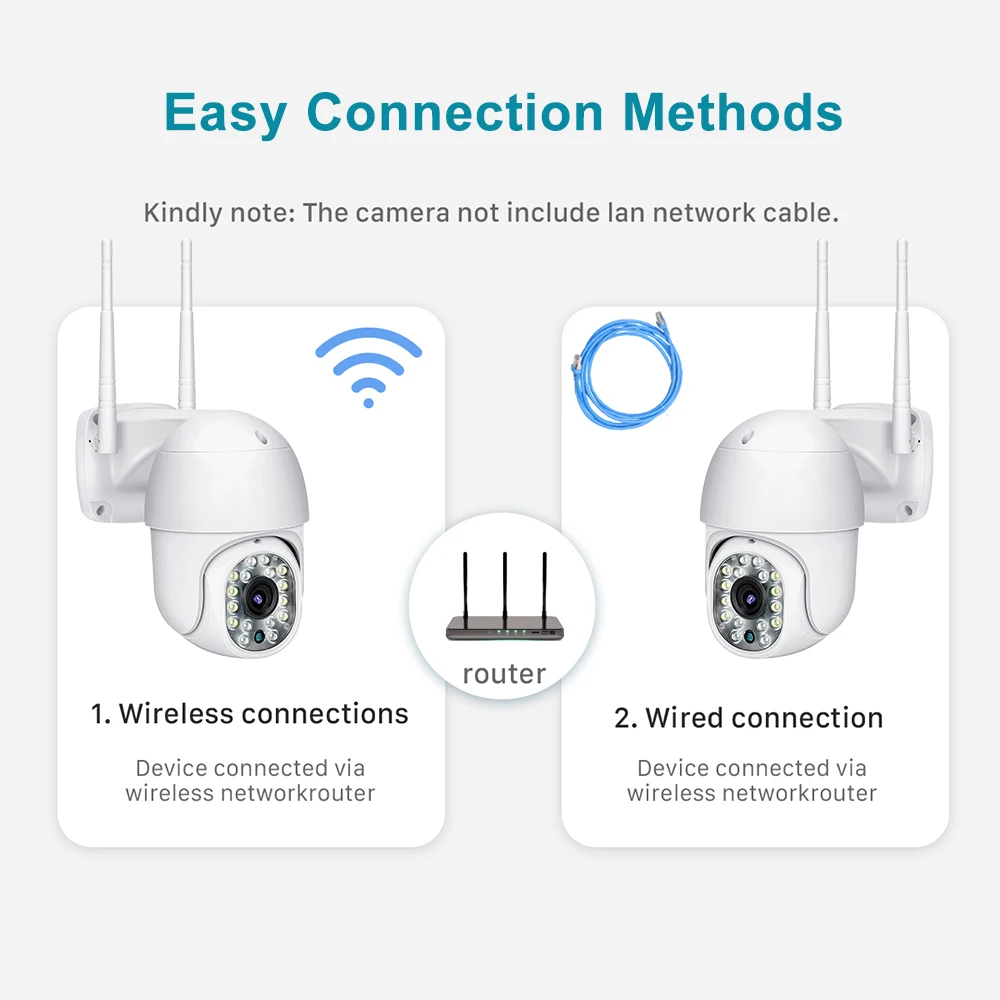 Easy Connection Methods

Kindly note: The camera not include lan network cable.

1. Wireless connections

Device connected via wireless networkrouter

router

2. Wired connection

Device connected via wireless networkrouter