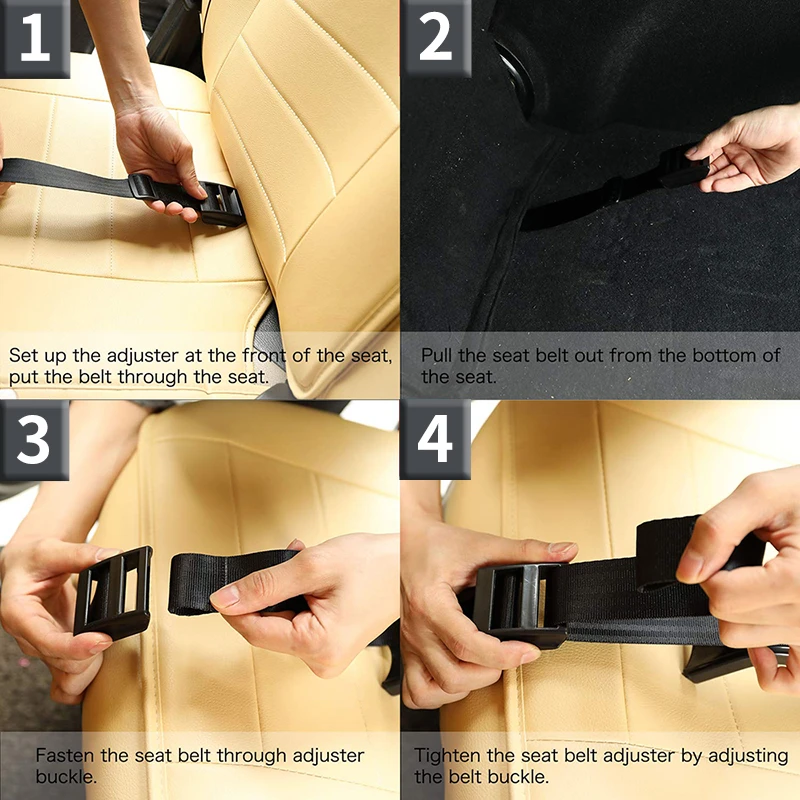 1

Set up the adjuster at the front of the seat, put the belt through the seat.

2

Pull the seat belt out from the bottom of the seat.

3

Fasten the seat belt through adjuster buckle.

4

Tighten the seat belt adjuster by adjusting the belt buckle.