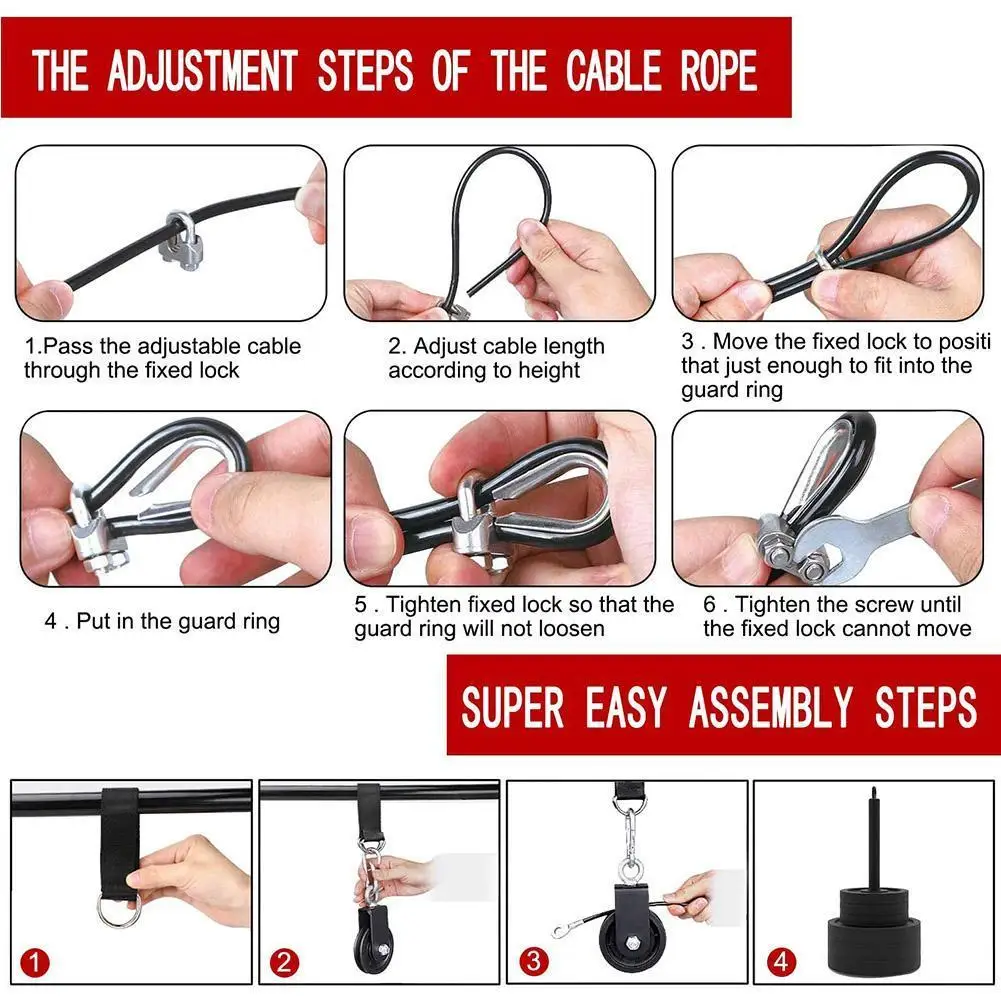 THE ADJUSTMENT STEPS OF THE CABLE ROPE

1.Pass the adjustable cable through the fixed lock

2. Adjust cable length according to height

3 . Move the fixed lock to positi that just enough to fit into the guard ring

4 . Put in the guard ring

5 . Tighten fixed lock so that the guard ring will not loosen

6 . Tighten the screw until the fixed lock cannot move

SUPER EASY ASSEMBLY STEPS

1

2

3

4