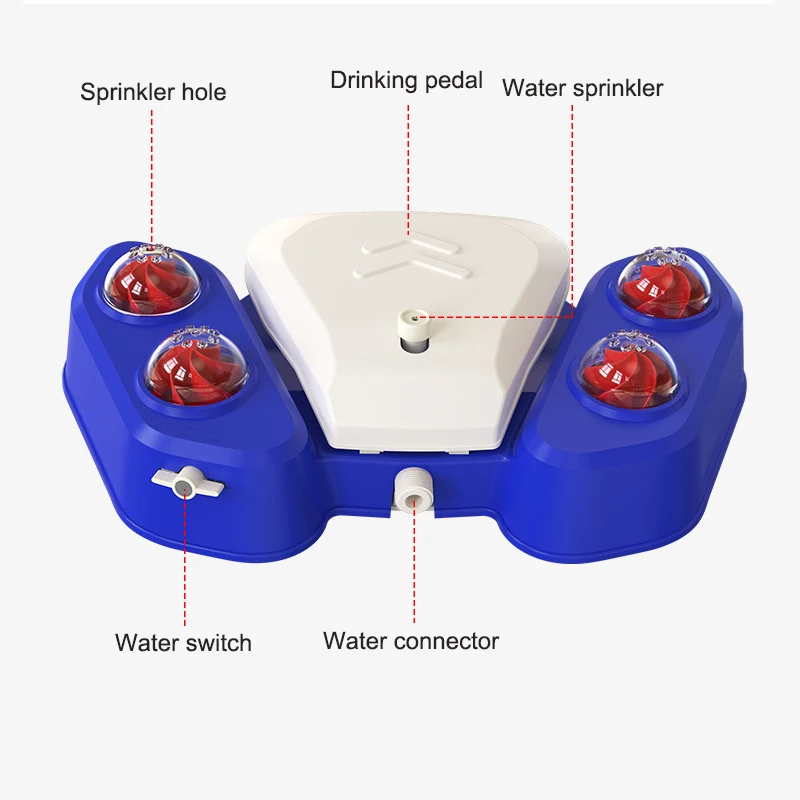 Sprinkler hole

Drinking pedal

Water sprinkler

Water switch

Water connector