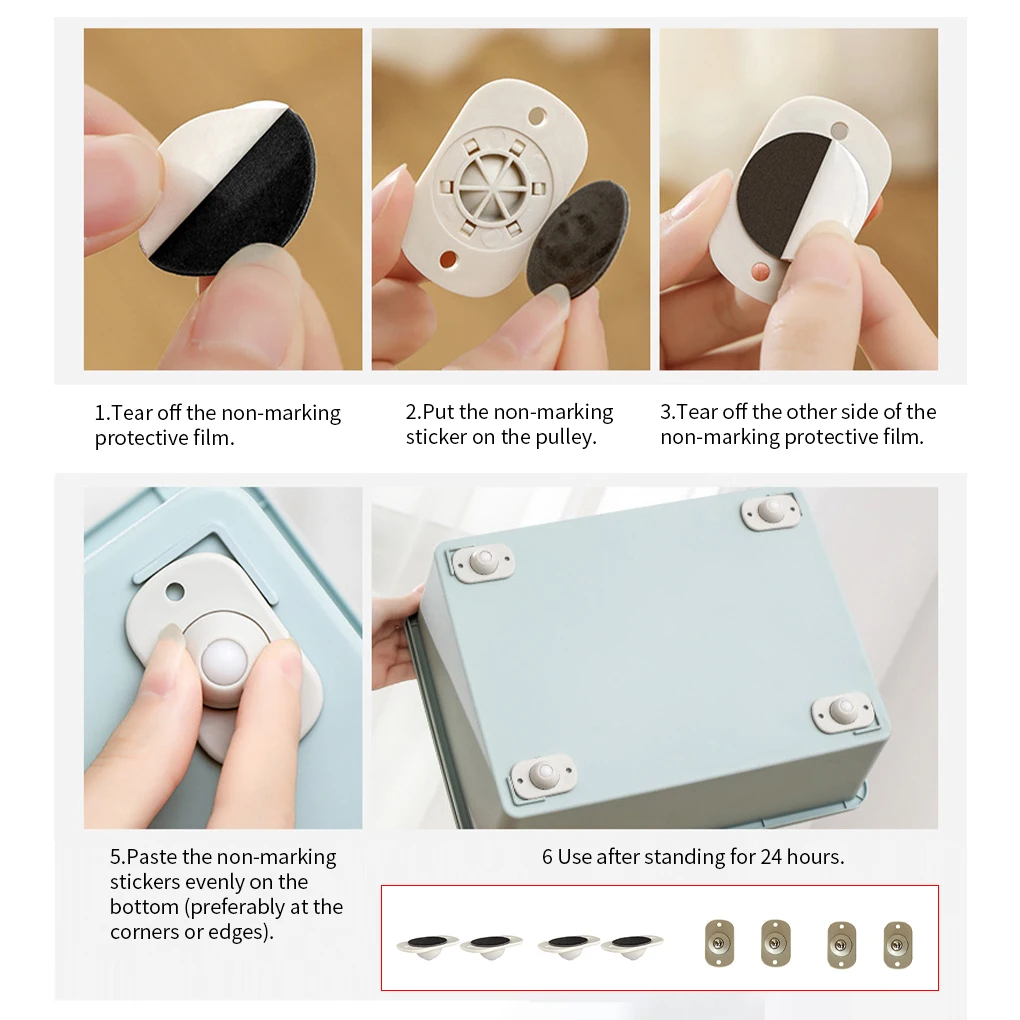 1.Tear off the non-marking protective film.

2.Put the non-marking sticker on the pulley.

3.Tear off the other side of the non-marking protective film.

5.Paste the non-marking stickers evenly on the bottom (preferably at the corners or edges).

6 Use after standing for 24 hours.