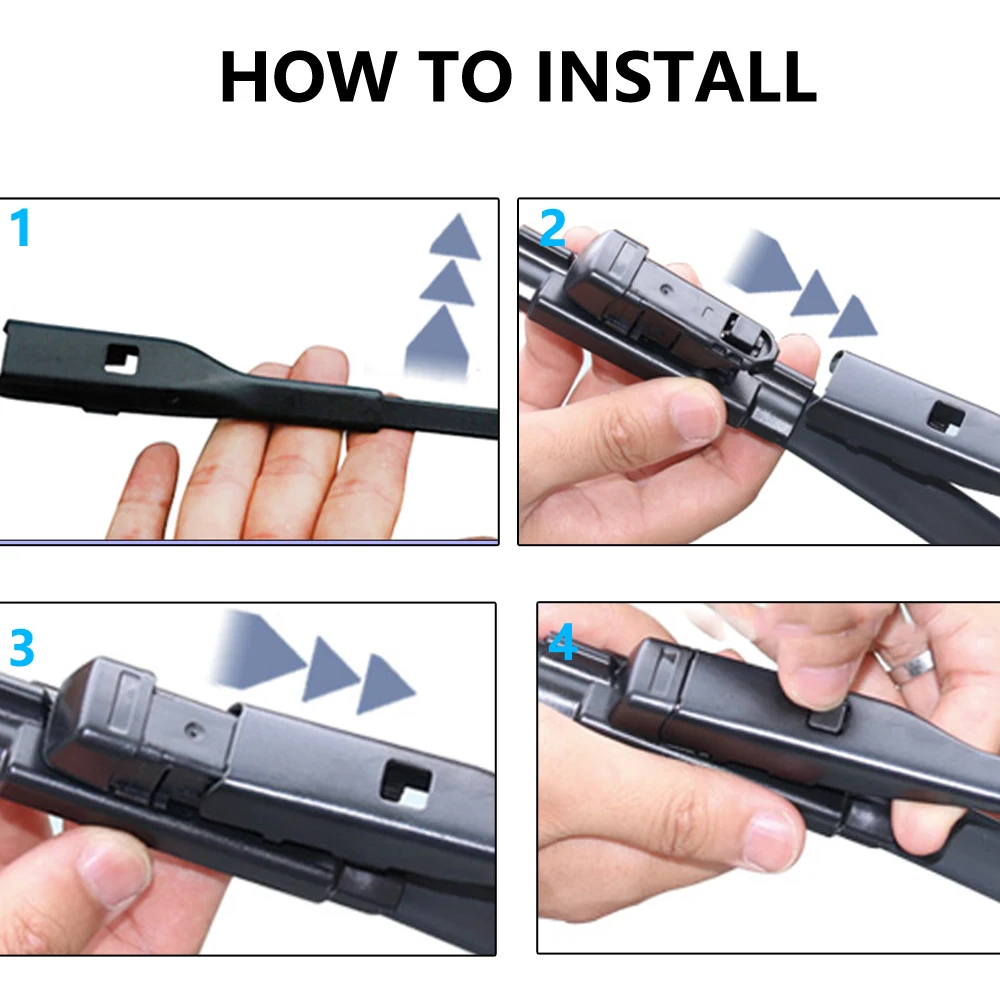 HOW TO INSTALL

1

2

3

4