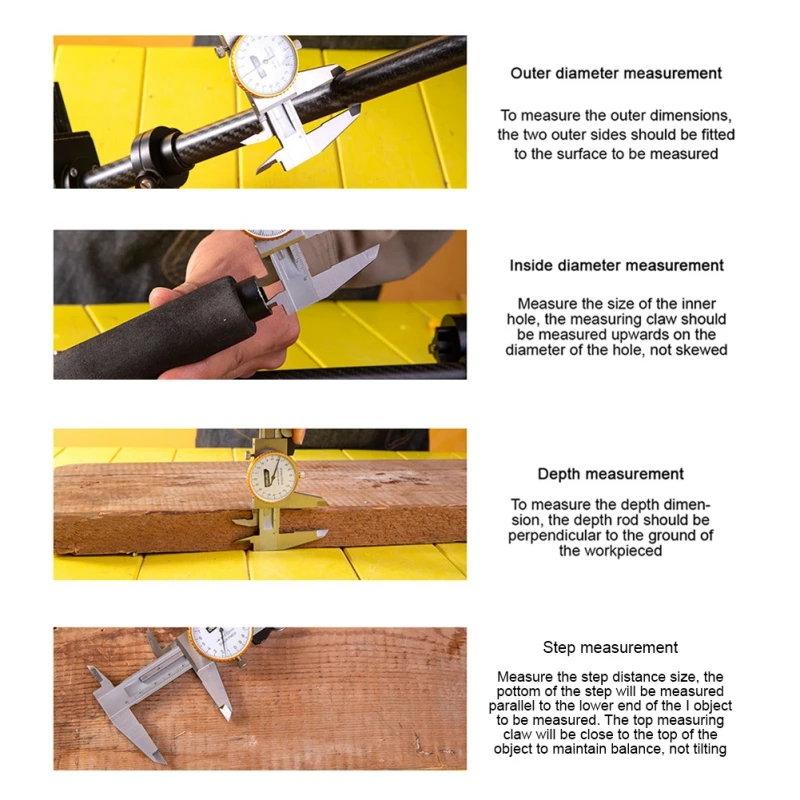 Outer diameter measurement

To measure the outer dimensions, the two outer sides should be fitted to the surface to be measured

Inside diameter measurement

Measure the size of the inner hole, the measuring claw should be measured upwards on the diameter of the hole, not skewed

Depth measurement

To measure the depth dimension, the depth rod should be perpendicular to the ground of the workpieced

Step measurement

Measure the step distance size, the pottom of the step will be measured parallel to the lower end of the I object to be measured. The top measuring claw will be close to the top of the object to maintain balance, not tilting