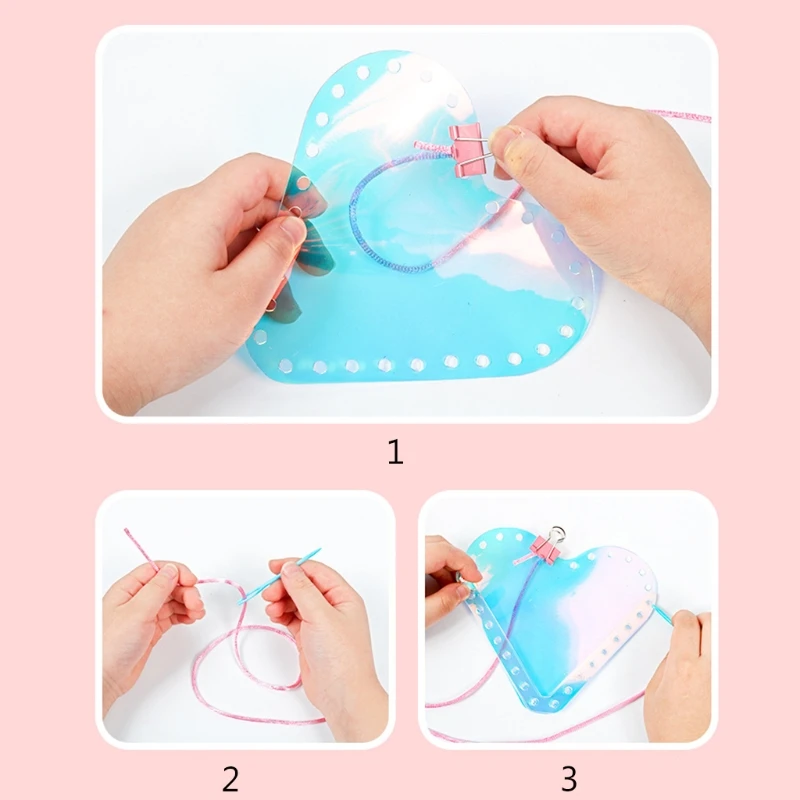 1

2

3