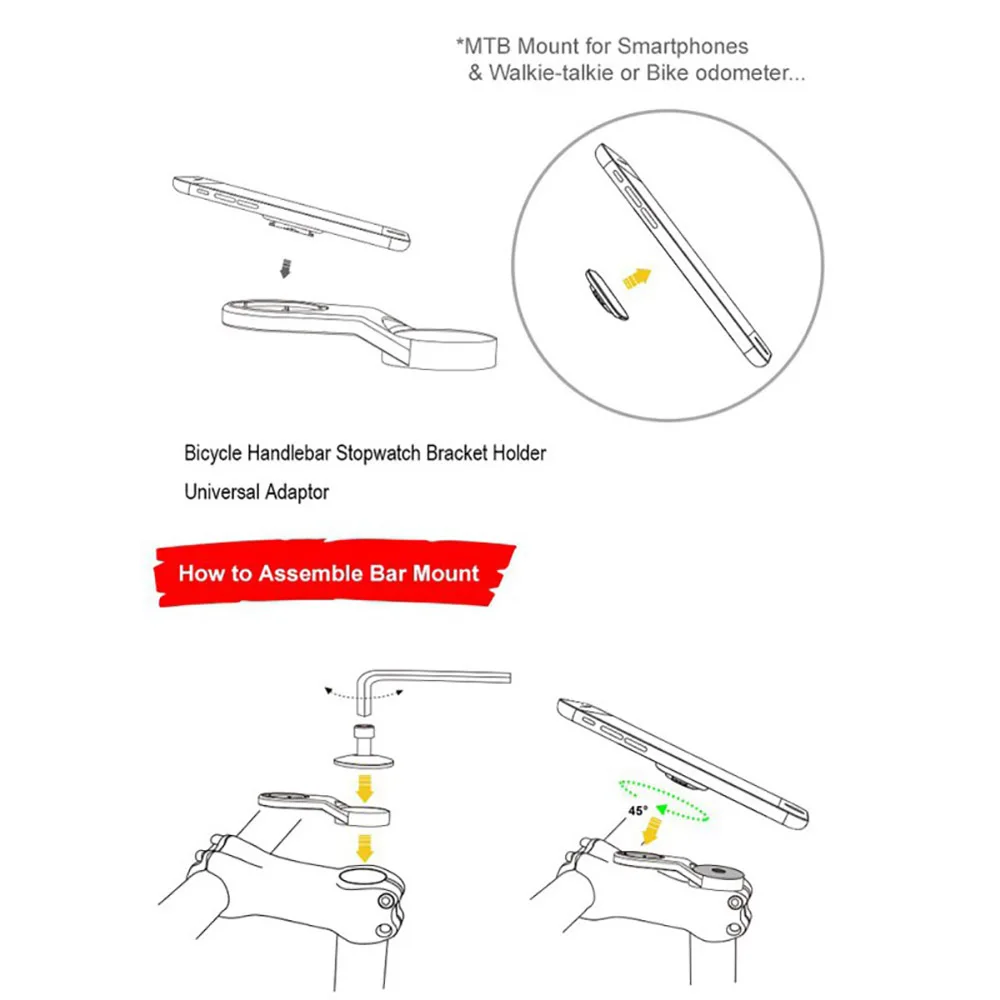 *MTB Mount for Smartphones
& Walkie-talkie or Bike odometer...

Bicycle Handlebar Stopwatch Bracket Holder

Universal Adaptor

How to Assemble Bar Mount

45°