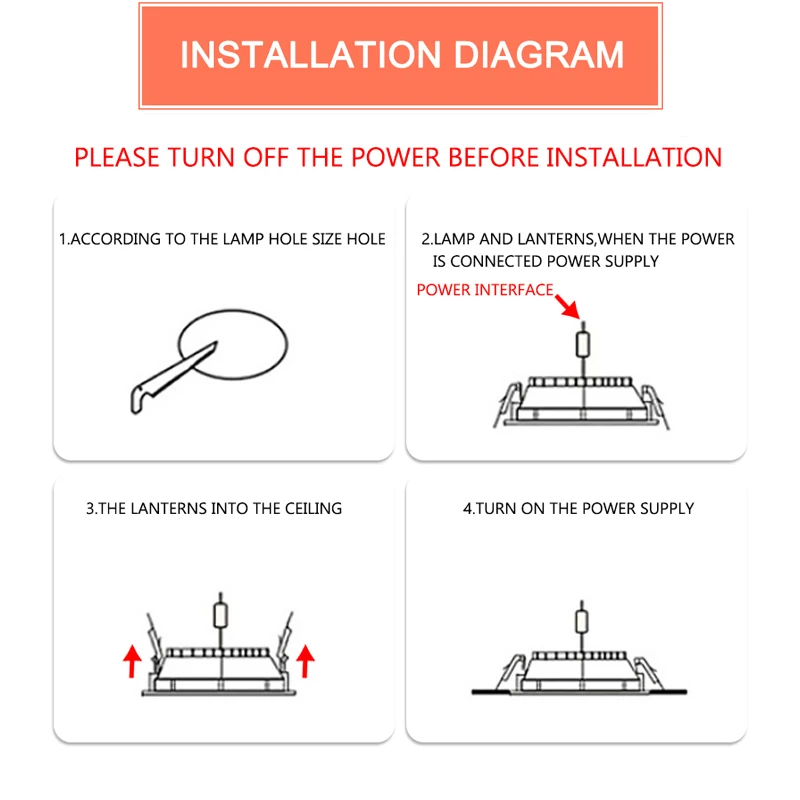 INSTALLATION DIAGRAM

PLEASE TURN OFF THE POWER BEFORE INSTALLATION

1.ACCORDING TO THE LAMP HOLE SIZE HOLE

2.LAMP AND LANTERNS,WHEN THE POWER IS CONNECTED POWER SUPPLY

POWER INTERFACE

3.THE LANTERNS INTO THE CEILING

4.TURN ON THE POWER SUPPLY