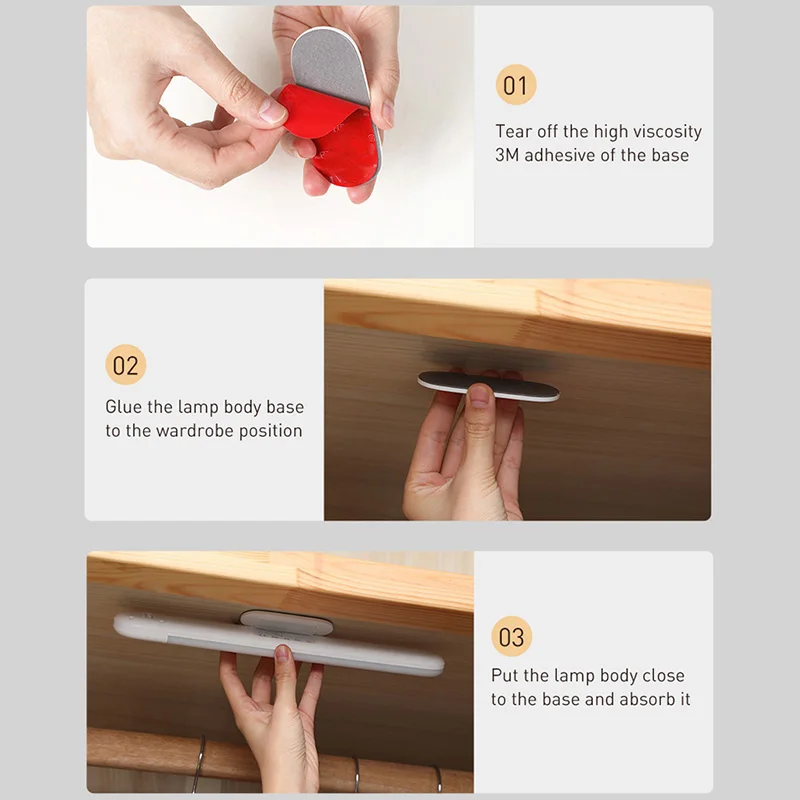 01

Tear off the high viscosity 3M adhesive of the base

02

Glue the lamp body base to the wardrobe position

03

Put the lamp body close to the base and absorb it