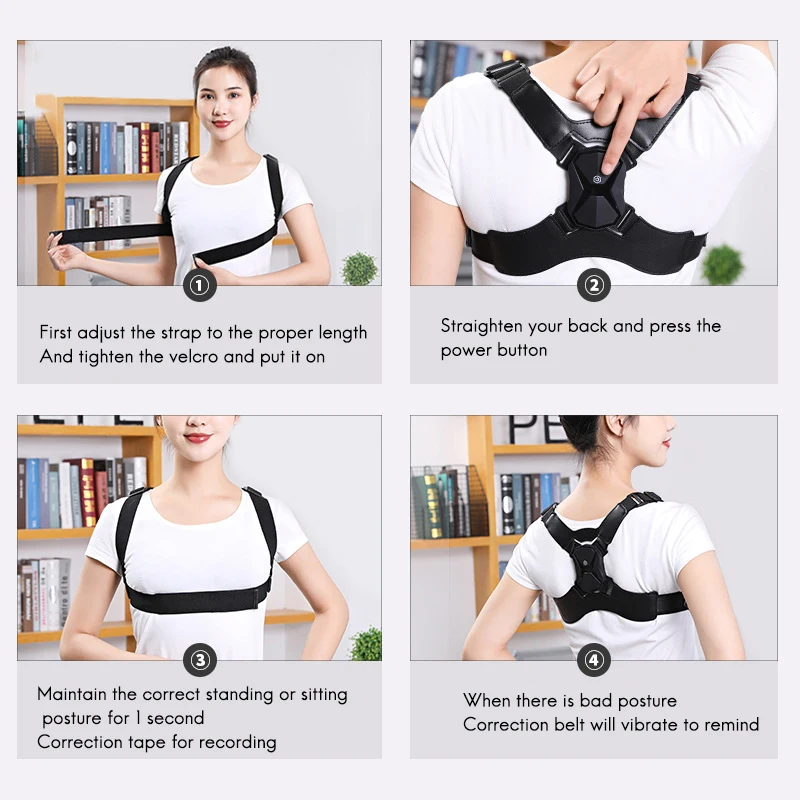 ①

First adjust the strap to the proper length
And tighten the velcro and put it on

②

Straighten your back and press the power button

③

Maintain the correct standing or sitting posture for 1 second
Correction tape for recording

④

When there is bad posture
Correction belt will vibrate to remind