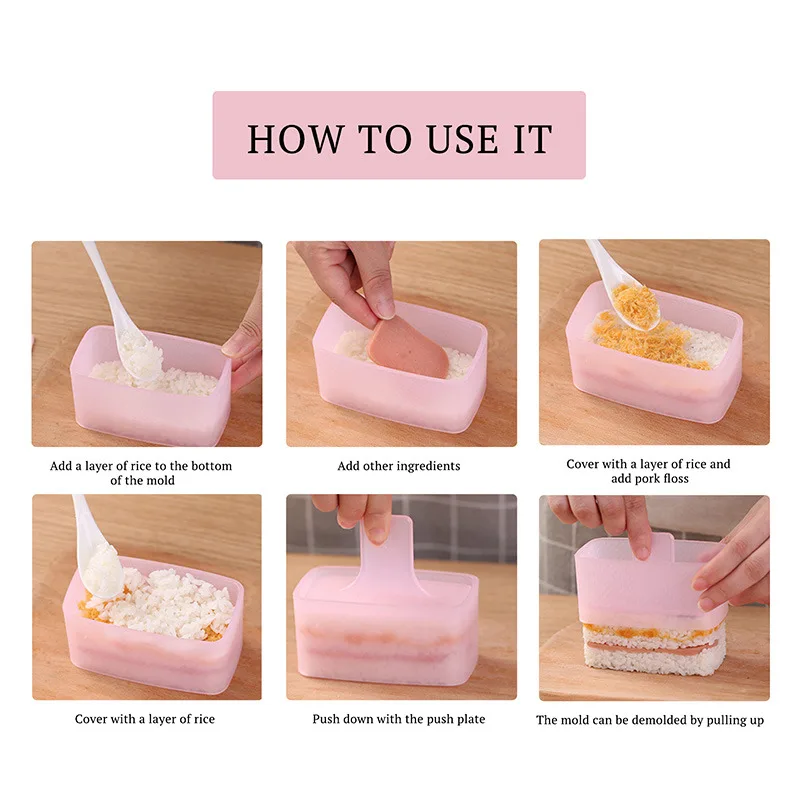 HOW TO USE IT

Add a layer of rice to the bottom of the mold

Add other ingredients

Cover with a layer of rice and add pork floss

Cover with a layer of rice

Push down with the push plate

The mold can be demolded by pulling up