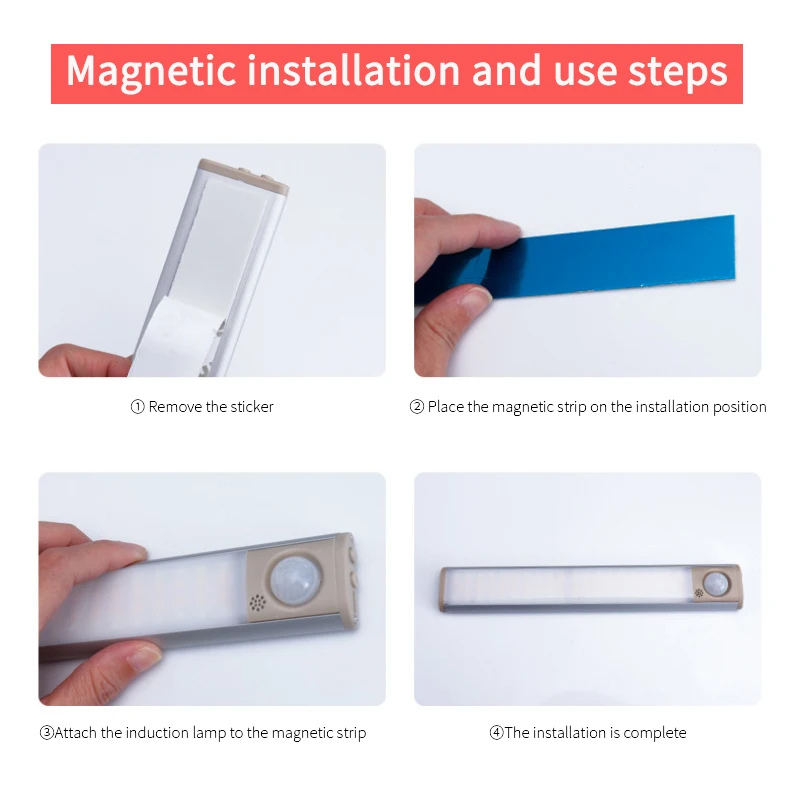 Magnetic installation and use steps

① Remove the sticker

② Place the magnetic strip on the installation position

③Attach the induction lamp to the magnetic strip

④The installation is complete