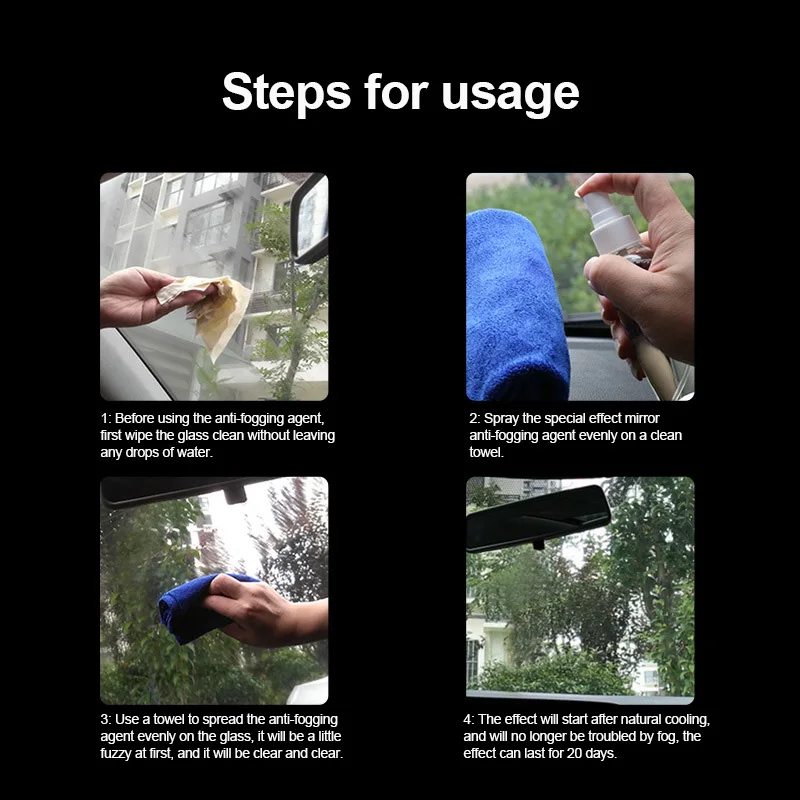 Steps for usage

1: Before using the anti-fogging agent, first wipe the glass clean without leaving any drops of water.

2: Spray the special effect mirror anti-fogging agent evenly on a clean towel.

3: Use a towel to spread the anti-fogging agent evenly on the glass, it will be a little fuzzy at first, and it will be clear and clear.

4: The effect will start after natural cooling, and will no longer be troubled by fog, the effect can last for 20 days.