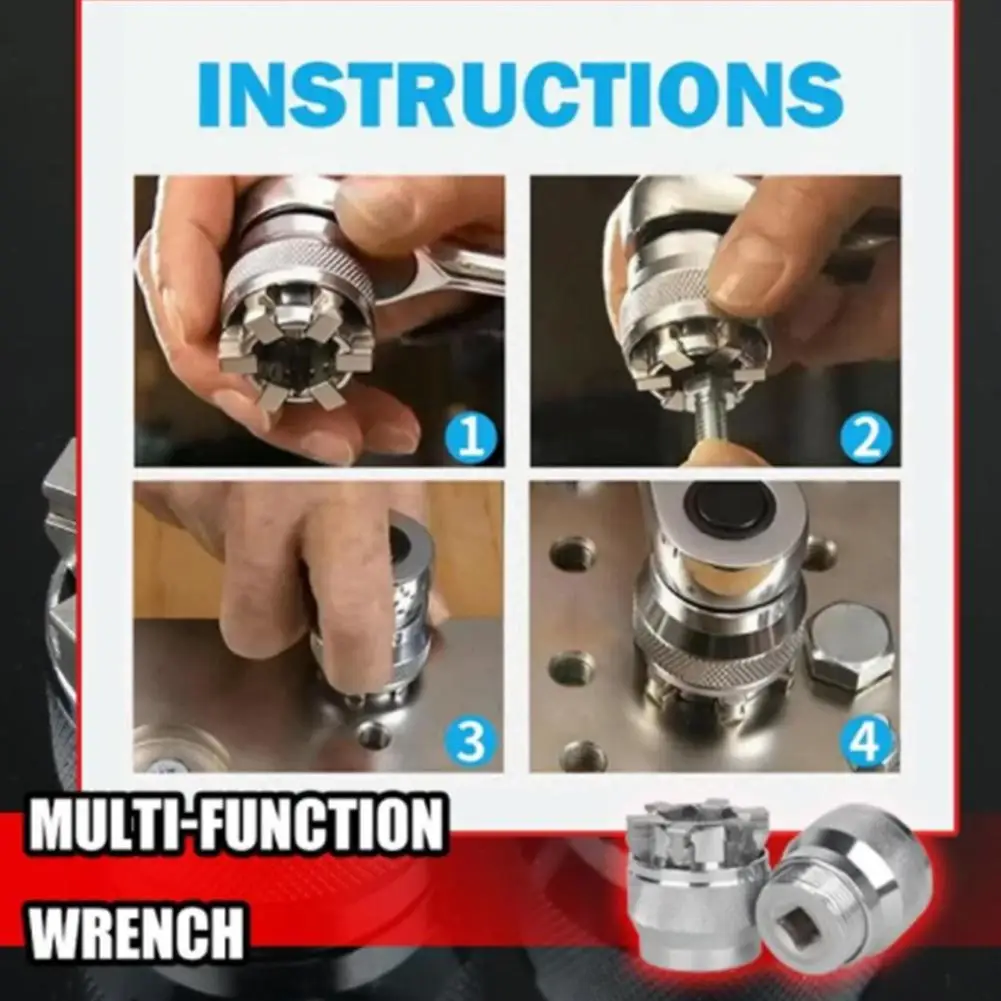 INSTRUCTIONS

1

2

3

4

MULTI-FUNCTION WRENCH