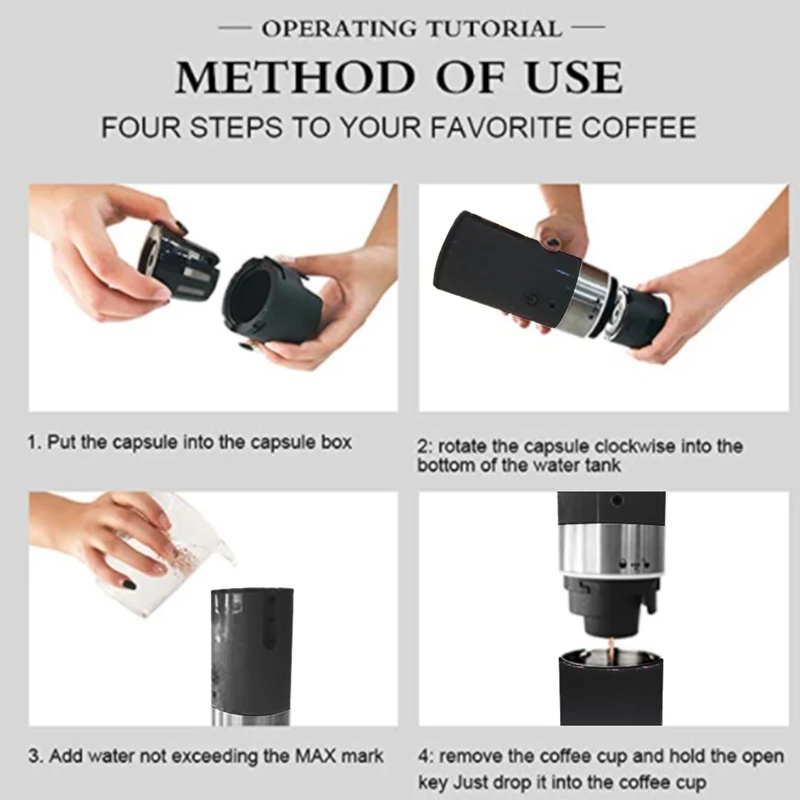 — OPERATING TUTORIAL —

METHOD OF USE

FOUR STEPS TO YOUR FAVORITE COFFEE

1. Put the capsule into the capsule box

2: rotate the capsule clockwise into the bottom of the water tank

3. Add water not exceeding the MAX mark

4: remove the coffee cup and hold the open key Just drop it into the coffee cup