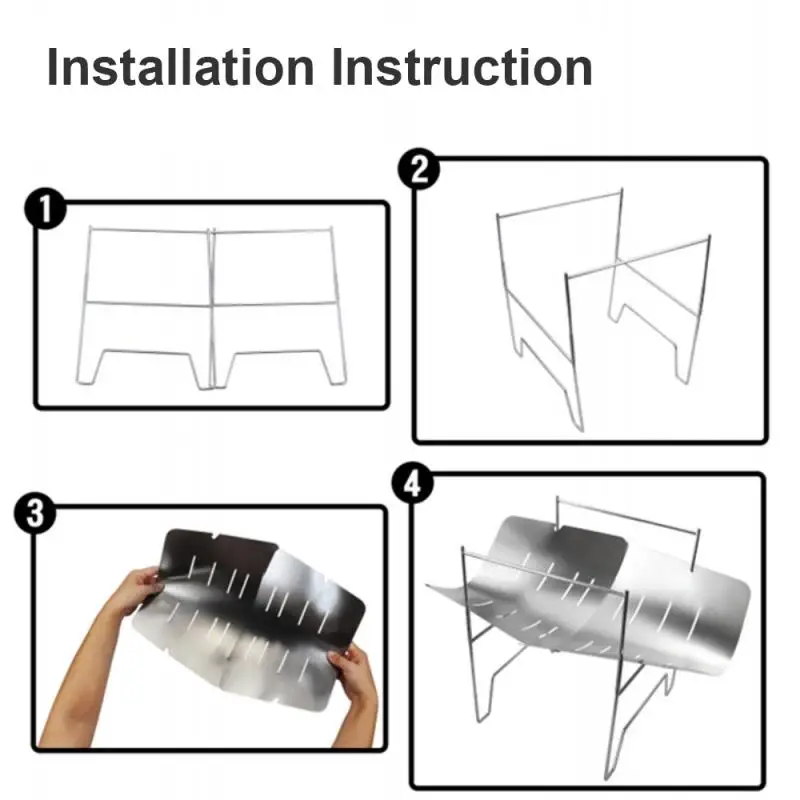 Installation Instruction

1

2

3

4