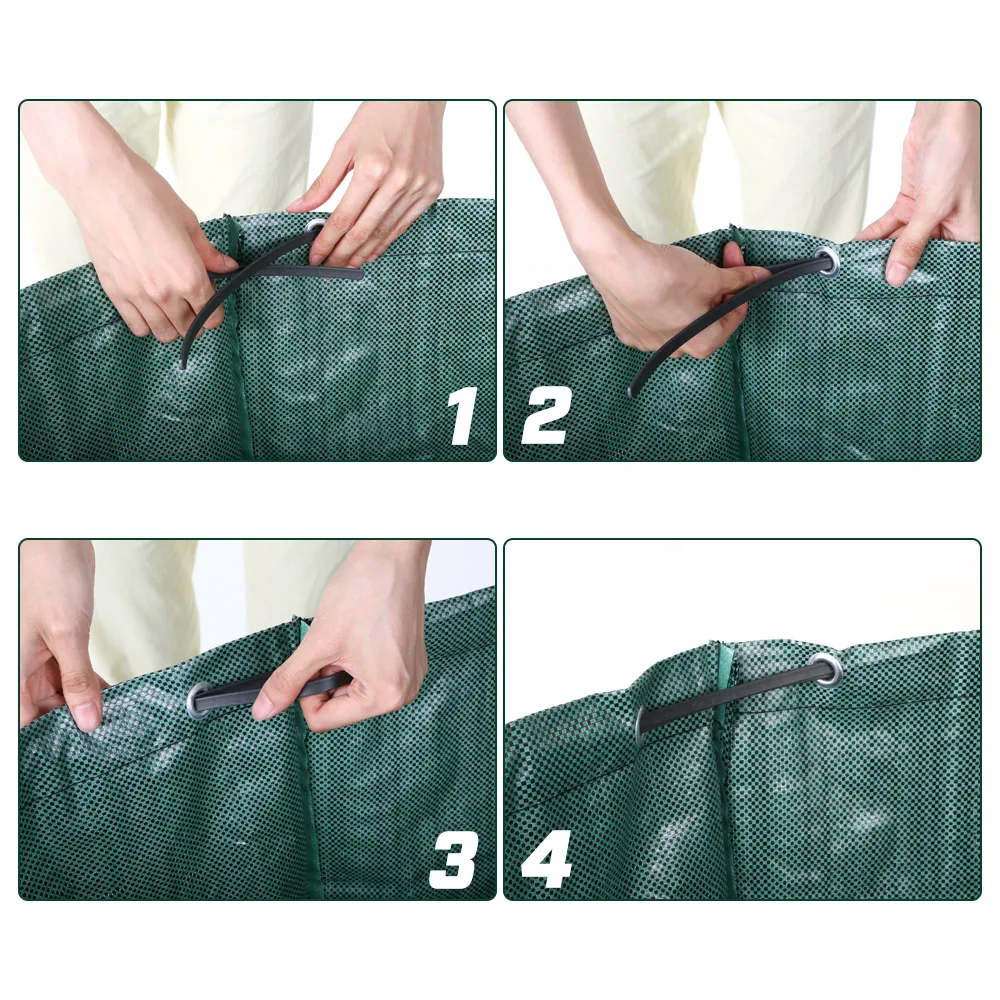 1

2

3

4