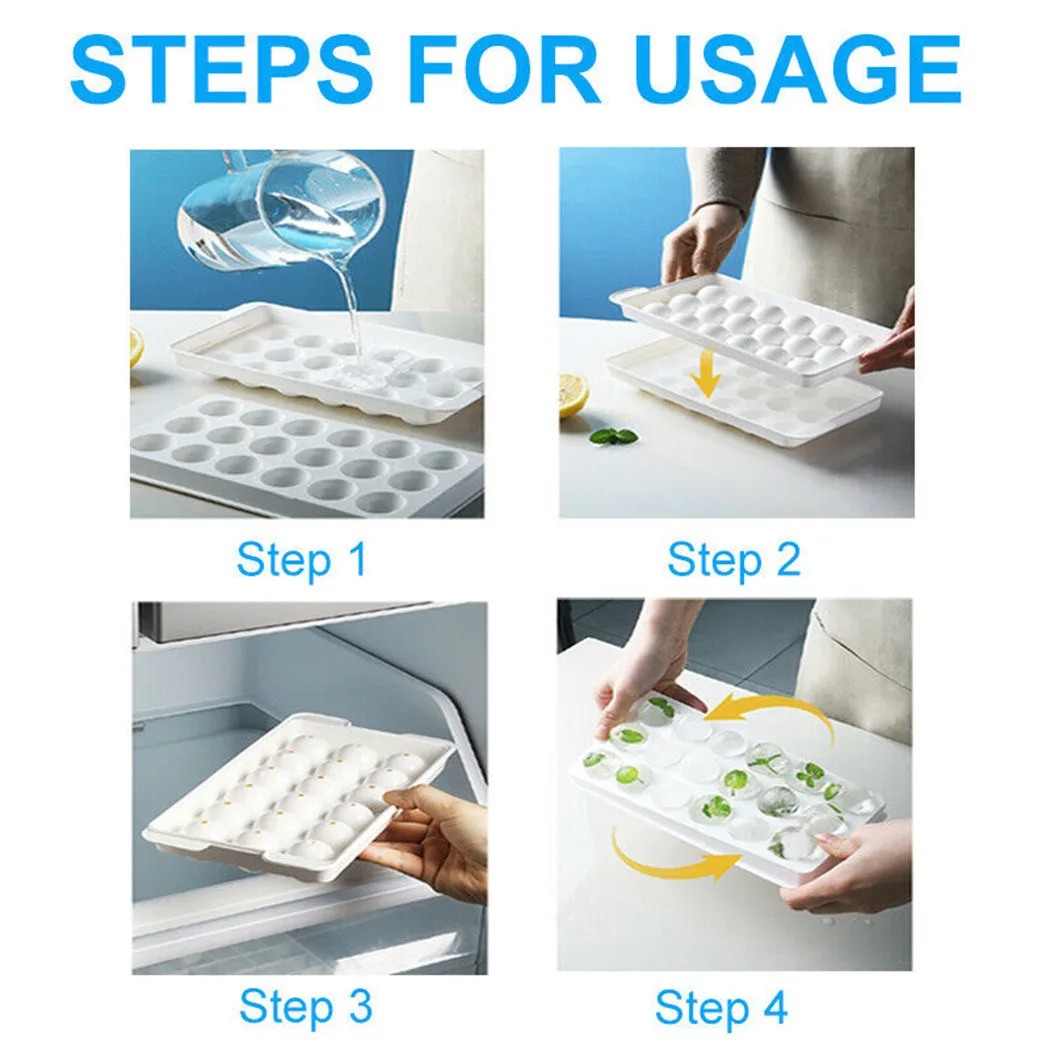 STEPS FOR USAGE

Step 1

Step 2

Step 3

Step 4