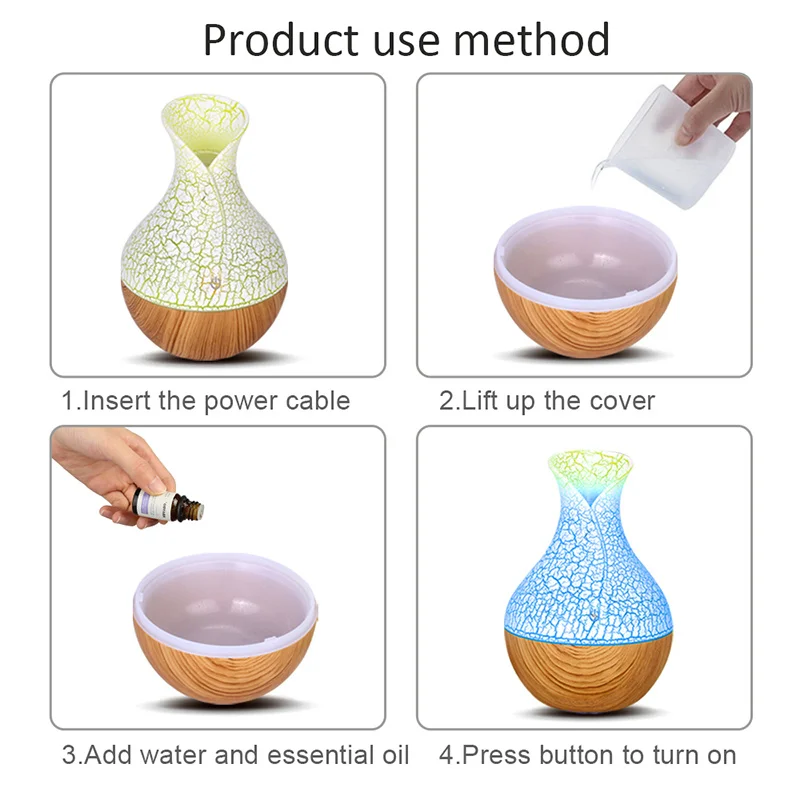 Product use method

1.Insert the power cable

2.Lift up the cover

3.Add water and essential oil

4.Press button to turn on