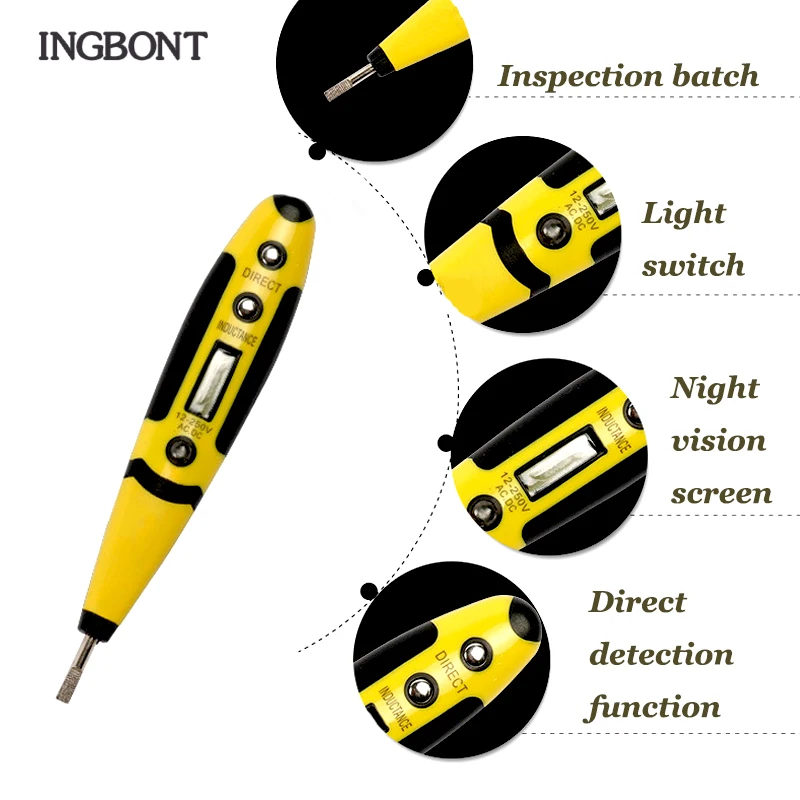 INGBONT

DIRECT
INDUCTANCE
12-250V
AC DC

Inspection batch

12-250V
AC DC

Light switch

INDUCTANCE
12-250V
AC DC

Night vision screen

DIRECT
INDUCTANCE

Direct detection function