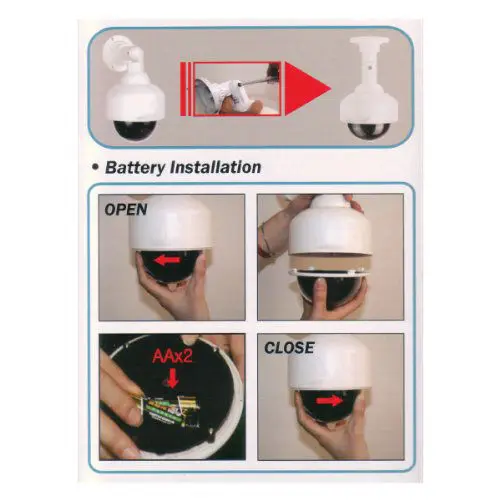 • Battery Installation

OPEN

AAx2

CLOSE