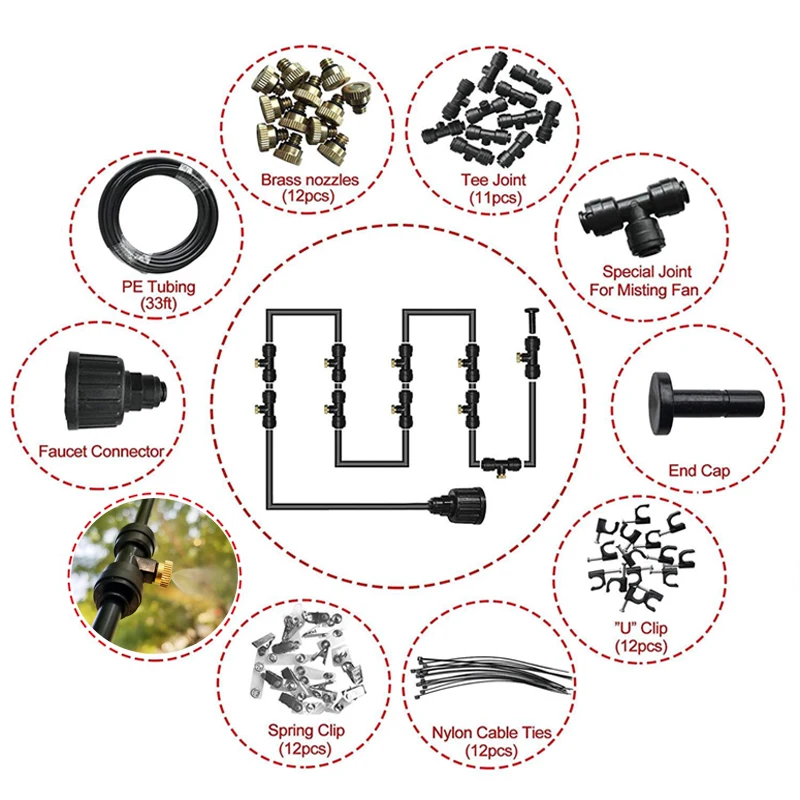 Brass nozzles
(12pcs)

Tee Joint
(11pcs)

PE Tubing
(33ft)

Special Joint
For Misting Fan

Faucet Connector

End Cap

"U" Clip
(12pcs)

Spring Clip
(12pcs)

Nylon Cable Ties
(12pcs)