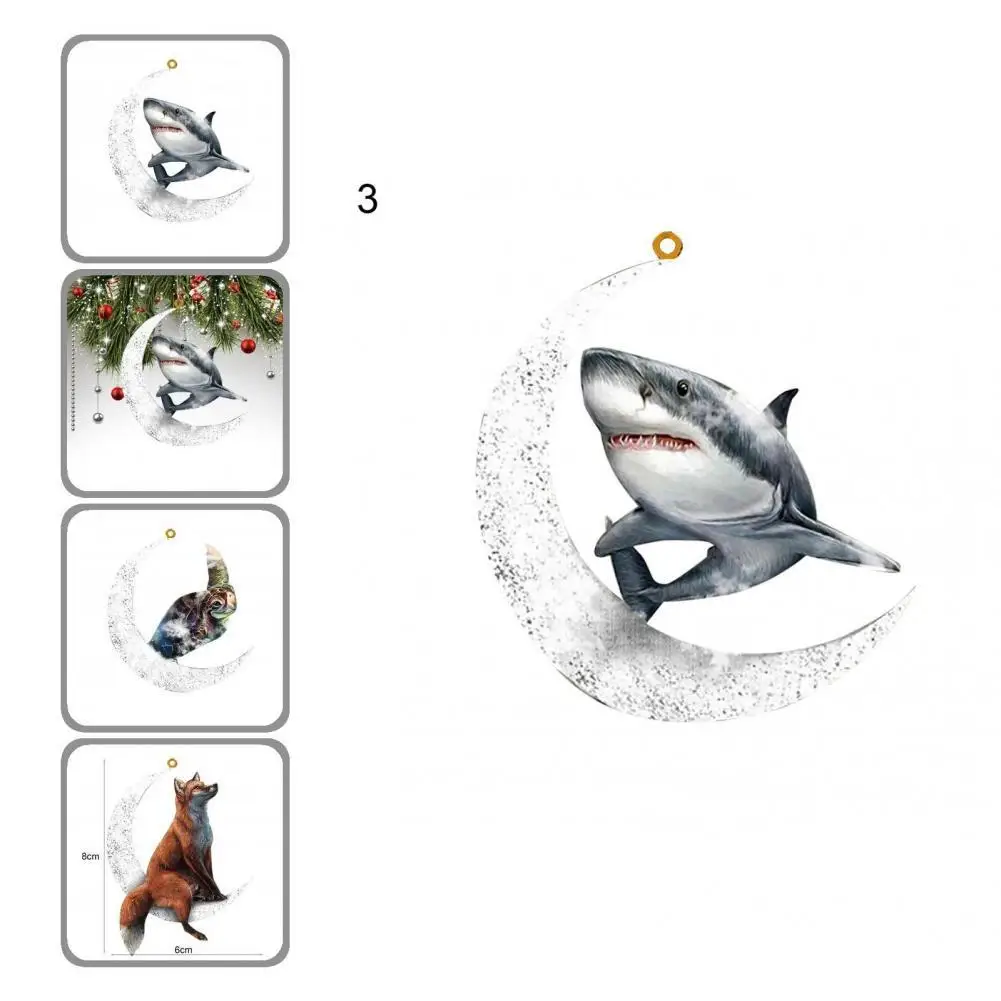 3

8cm

6cm