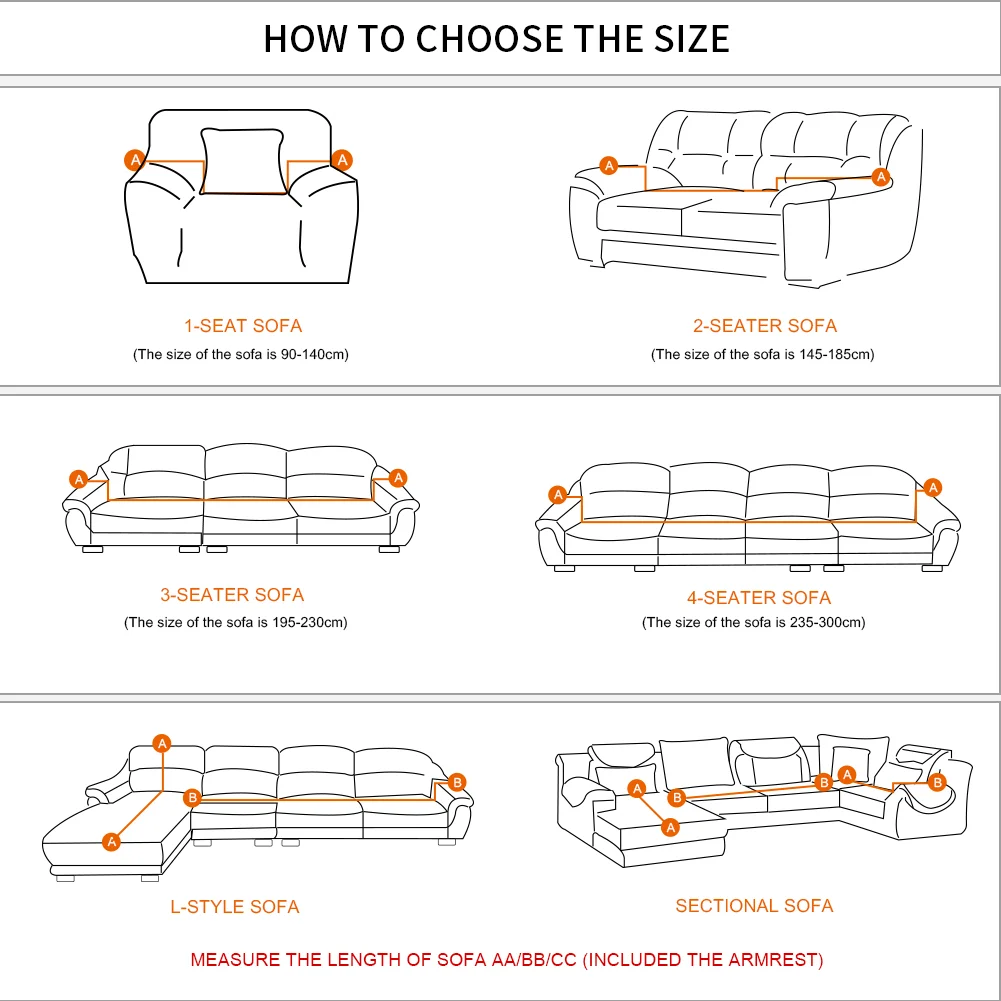 HOW TO CHOOSE THE SIZE

A A

1-SEAT SOFA
(The size of the sofa is 90-140cm)

A A

2-SEATER SOFA
(The size of the sofa is 145-185cm)

A A

3-SEATER SOFA
(The size of the sofa is 195-230cm)

A A

4-SEATER SOFA
(The size of the sofa is 235-300cm)

A B B A

L-STYLE SOFA

A B A B A B

SECTIONAL SOFA

MEASURE THE LENGTH OF SOFA AA/BB/CC (INCLUDED THE ARMREST)