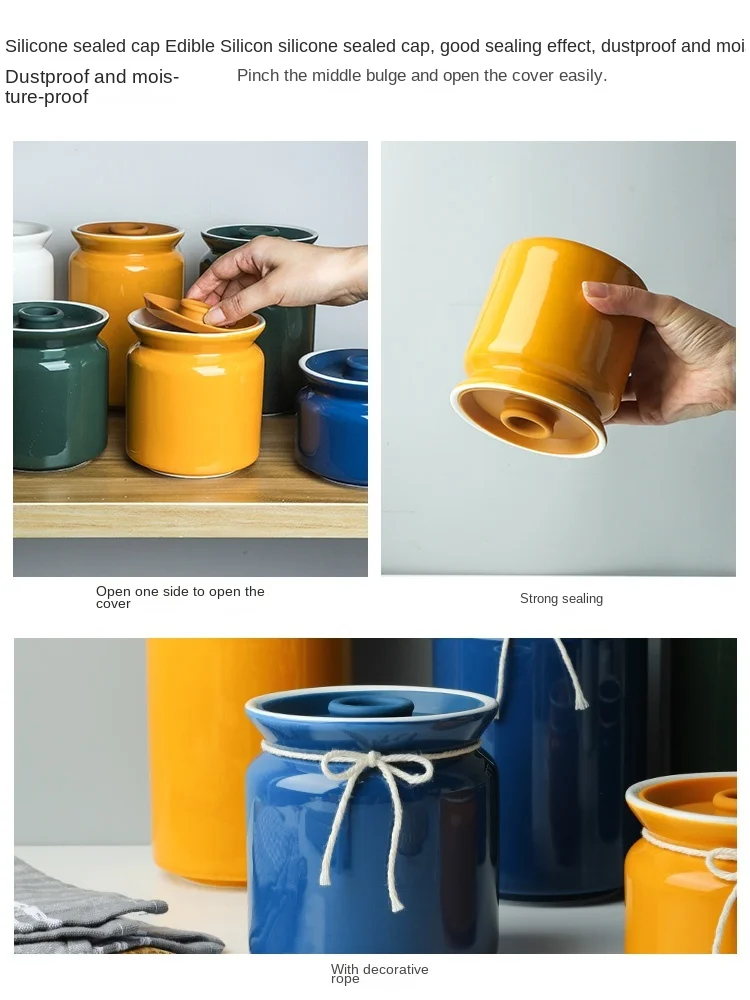 Silicone sealed cap Edible Silicon silicone sealed cap, good sealing effect, dustproof and moi

Dustproof and moisture-proof

Pinch the middle bulge and open the cover easily.

Open one side to open the cover

Strong sealing

With decorative rope