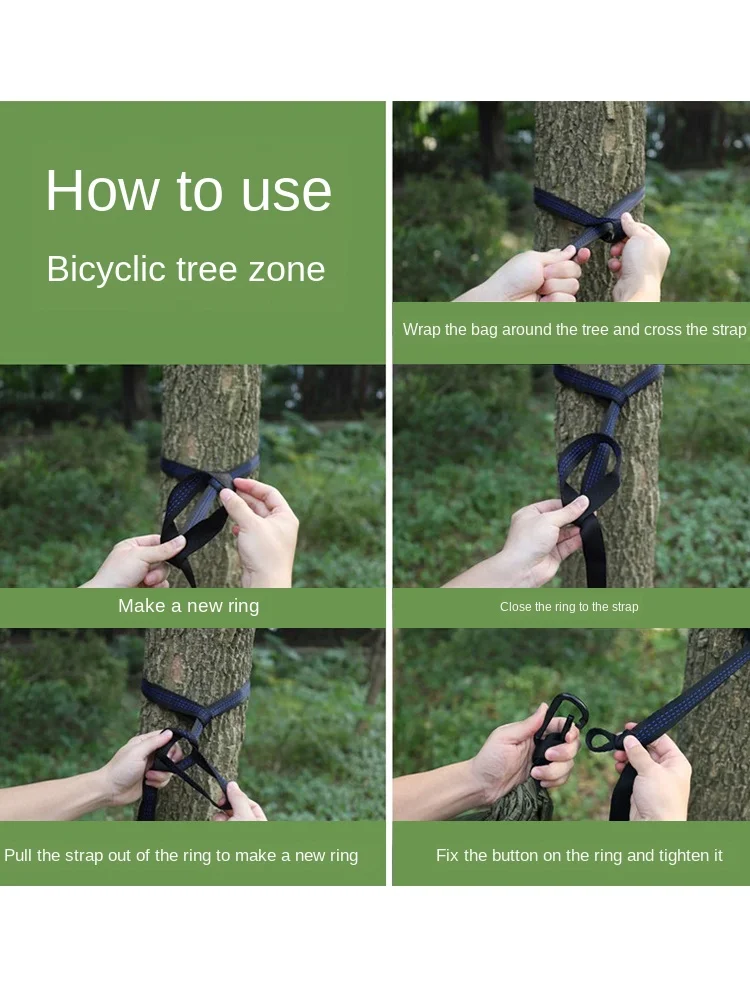 How to use

Bicyclic tree zone

Wrap the bag around the tree and cross the strap

Make a new ring

Close the ring to the strap

Pull the strap out of the ring to make a new ring

Fix the button on the ring and tighten it