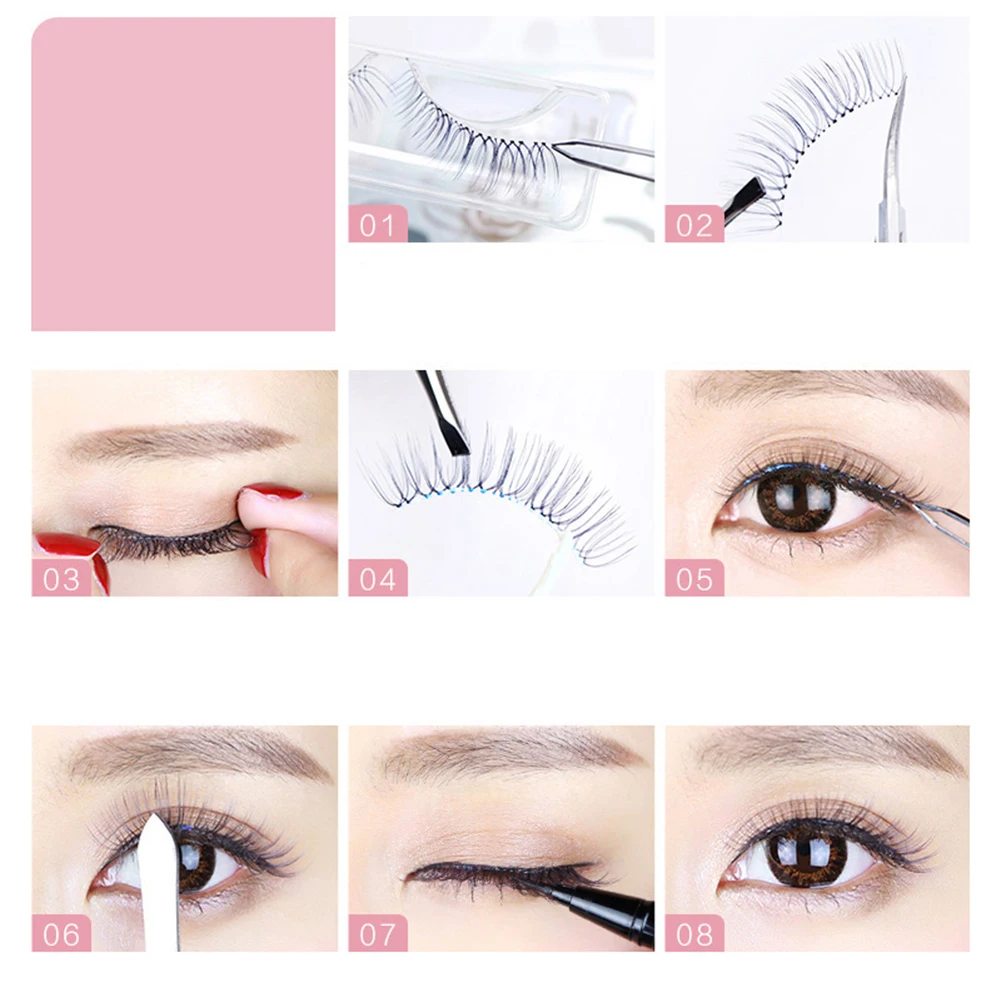 01
02
03
04
05
06
07
08