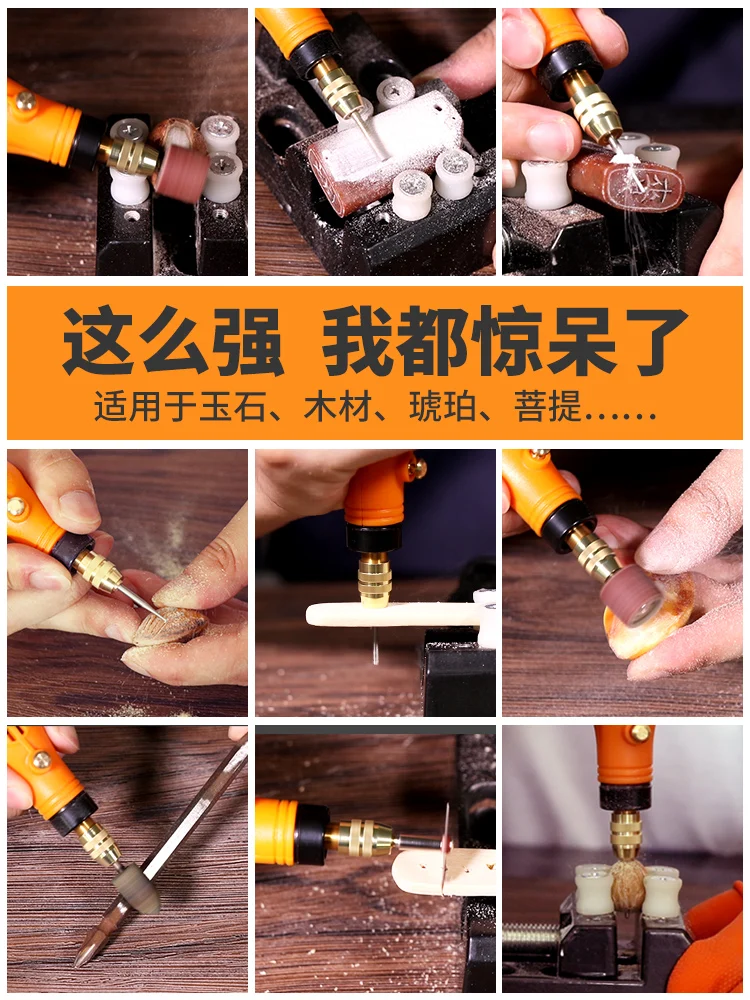 这么强 我都惊呆了

适用于玉石、木材、琥珀、菩提……