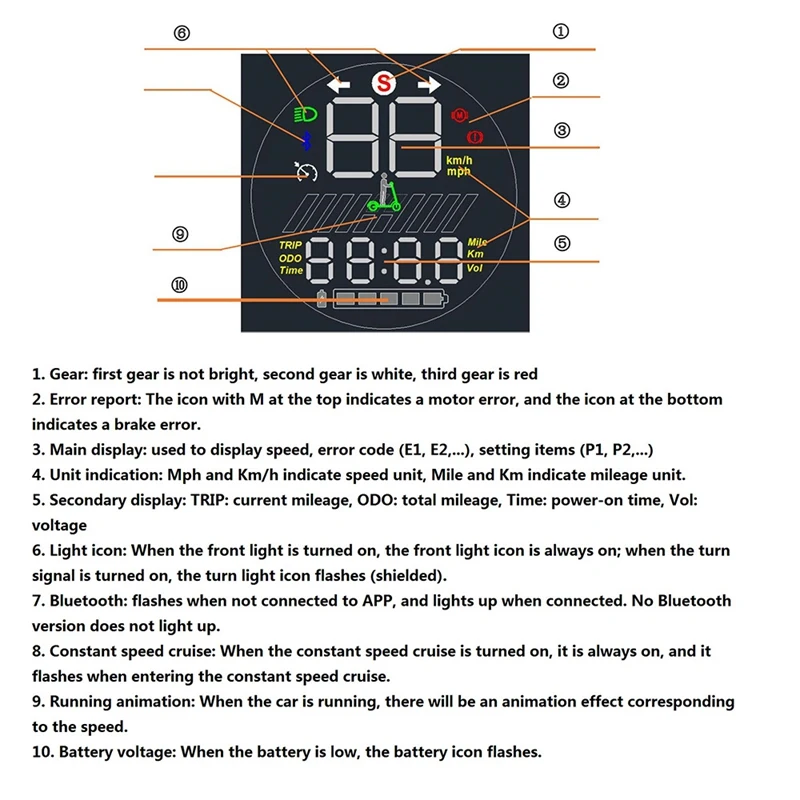 ⑥
①
②
③
④
⑤
⑨
⑩

S
M
km/h
mph
TRIP
ODO
Time
Mile
Km
Vol

1. Gear: first gear is not bright, second gear is white, third gear is red
2. Error report: The icon with M at the top indicates a motor error, and the icon at the bottom indicates a brake error.
3. Main display: used to display speed, error code (E1, E2,...), setting items (P1, P2,...)
4. Unit indication: Mph and Km/h indicate speed unit, Mile and Km indicate mileage unit.
5. Secondary display: TRIP: current mileage, ODO: total mileage, Time: power-on time, Vol: voltage
6. Light icon: When the front light is turned on, the front light icon is always on; when the turn signal is turned on, the turn light icon flashes (shielded).
7. Bluetooth: flashes when not connected to APP, and lights up when connected. No Bluetooth version does not light up.
8. Constant speed cruise: When the constant speed cruise is turned on, it is always on, and it flashes when entering the constant speed cruise.
9. Running animation: When the car is running, there will be an animation effect corresponding to the speed.
10. Battery voltage: When the battery is low, the battery icon flashes.