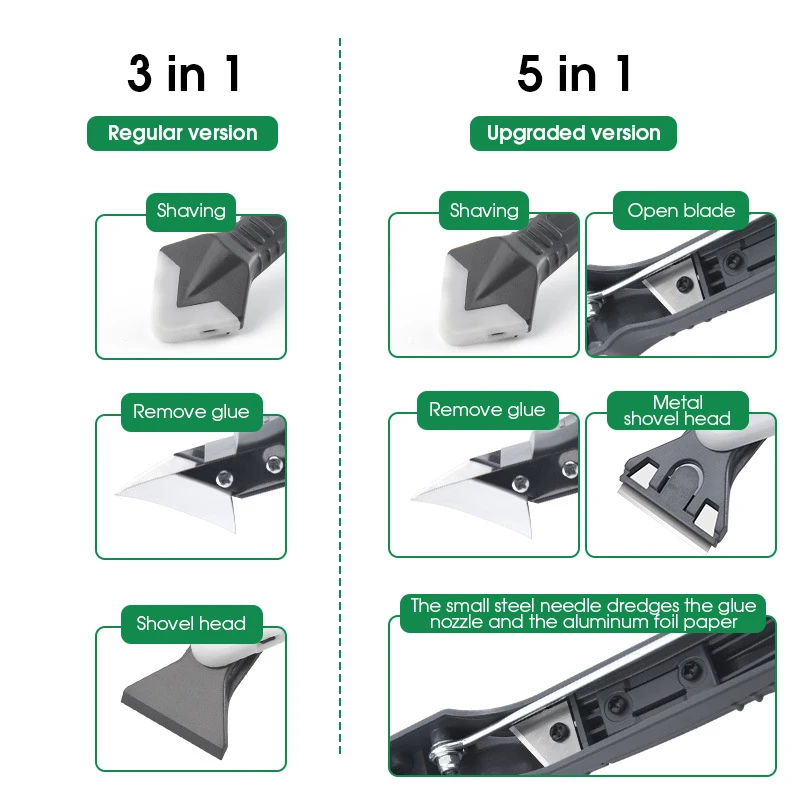 3 in 1

Regular version

Shaving

Remove glue

Shovel head

5 in 1

Upgraded version

Shaving

Open blade

Remove glue

Metal shovel head

The small steel needle dredges the glue nozzle and the aluminum foil paper