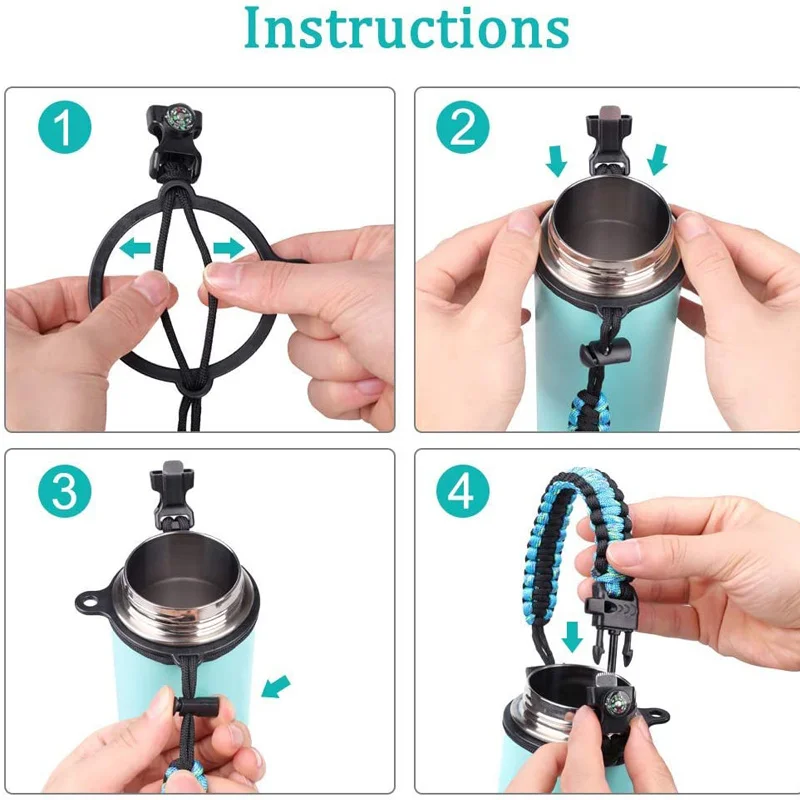 Instructions

1

2

3

4