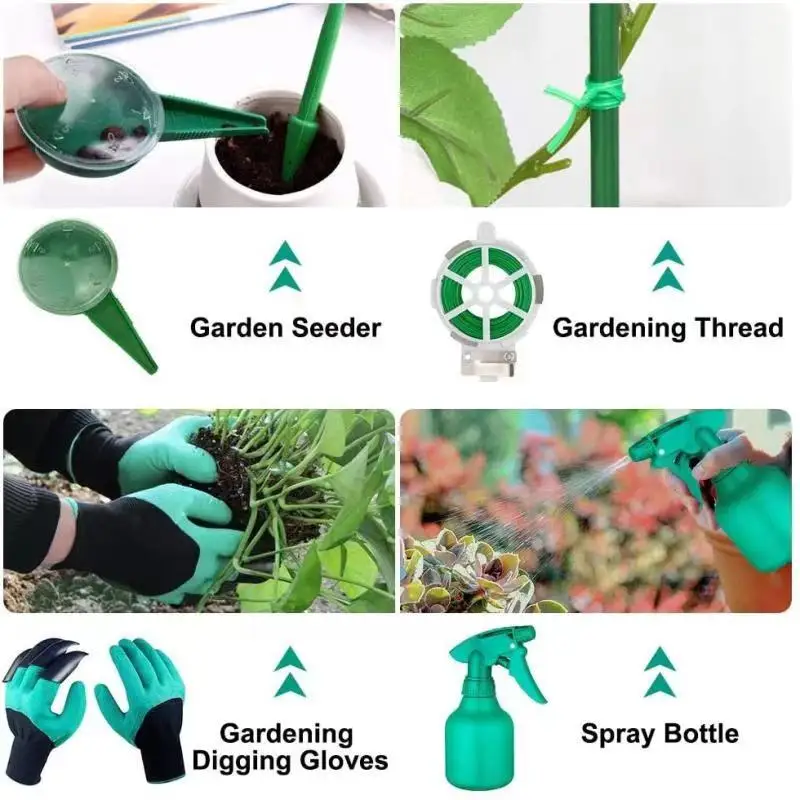 Garden Seeder

Gardening Thread

Gardening Digging Gloves

Spray Bottle