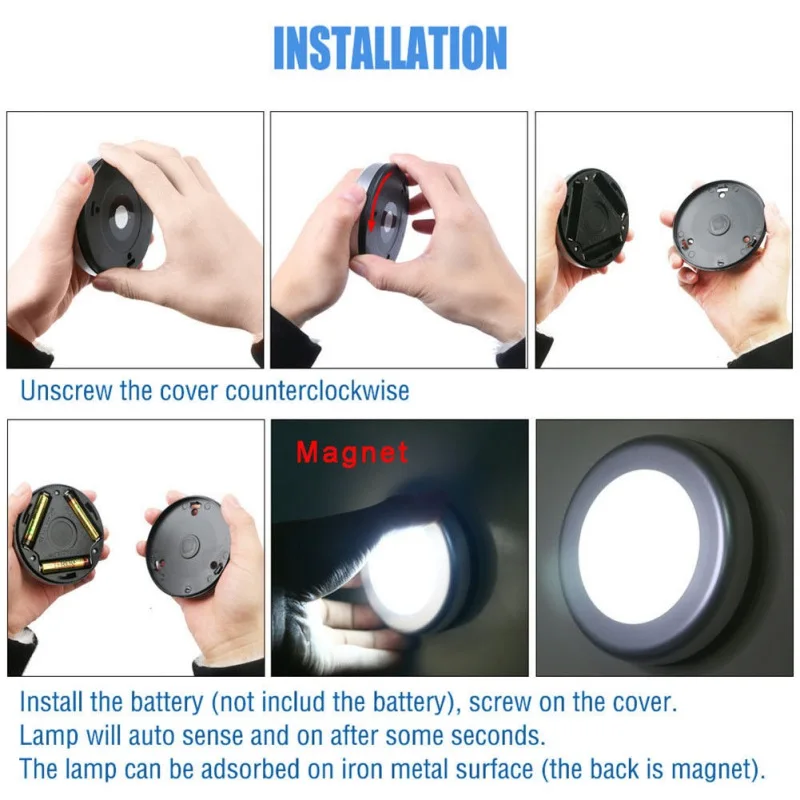 INSTALLATION

Unscrew the cover counterclockwise

Magnet

Install the battery (not includ the battery), screw on the cover.
Lamp will auto sense and on after some seconds.
The lamp can be adsorbed on iron metal surface (the back is magnet).