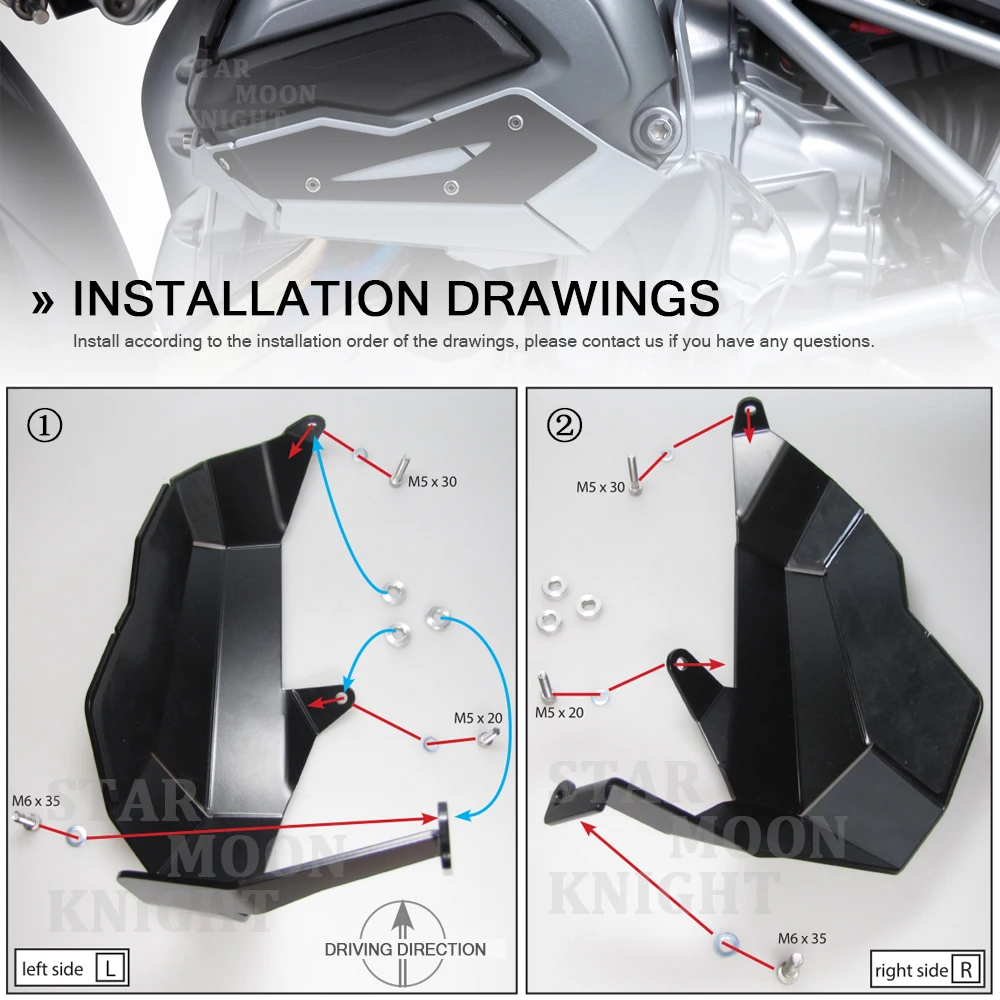 STAR MOON KNIGHT

» INSTALLATION DRAWINGS

Install according to the installation order of the drawings, please contact us if you have any questions.

①

M5 x 30

M5 x 20

M6 x 35

STAR MOON KNIGHT

DRIVING DIRECTION

left side L

②

M5 x 30

M5 x 20

STAR MOON KNIGHT

M6 x 35

right side R