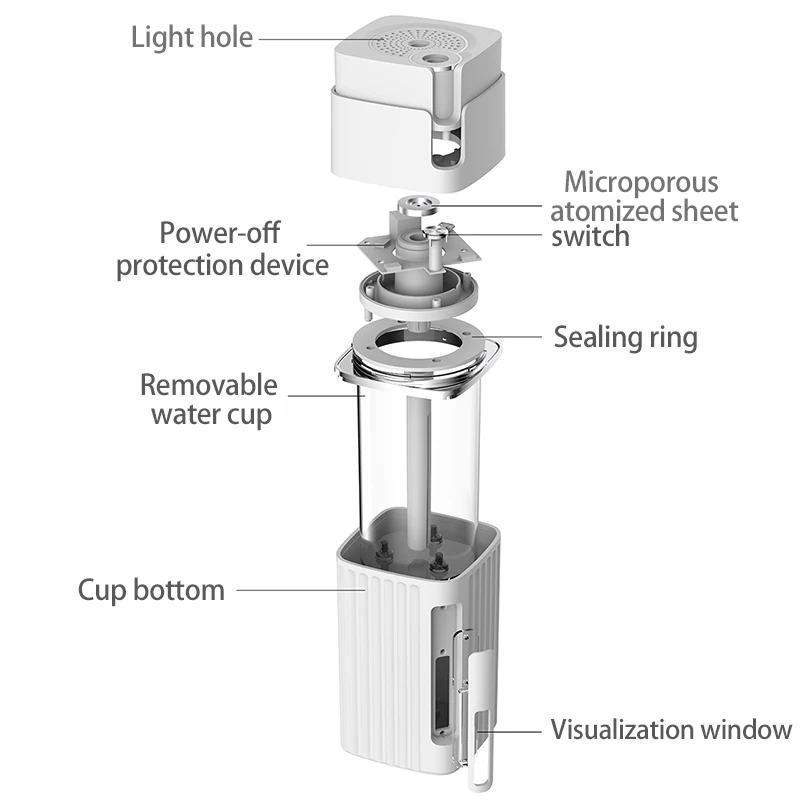 Light hole

Microporous atomized sheet

switch

Power-off protection device

Sealing ring

Removable water cup

Cup bottom

Visualization window