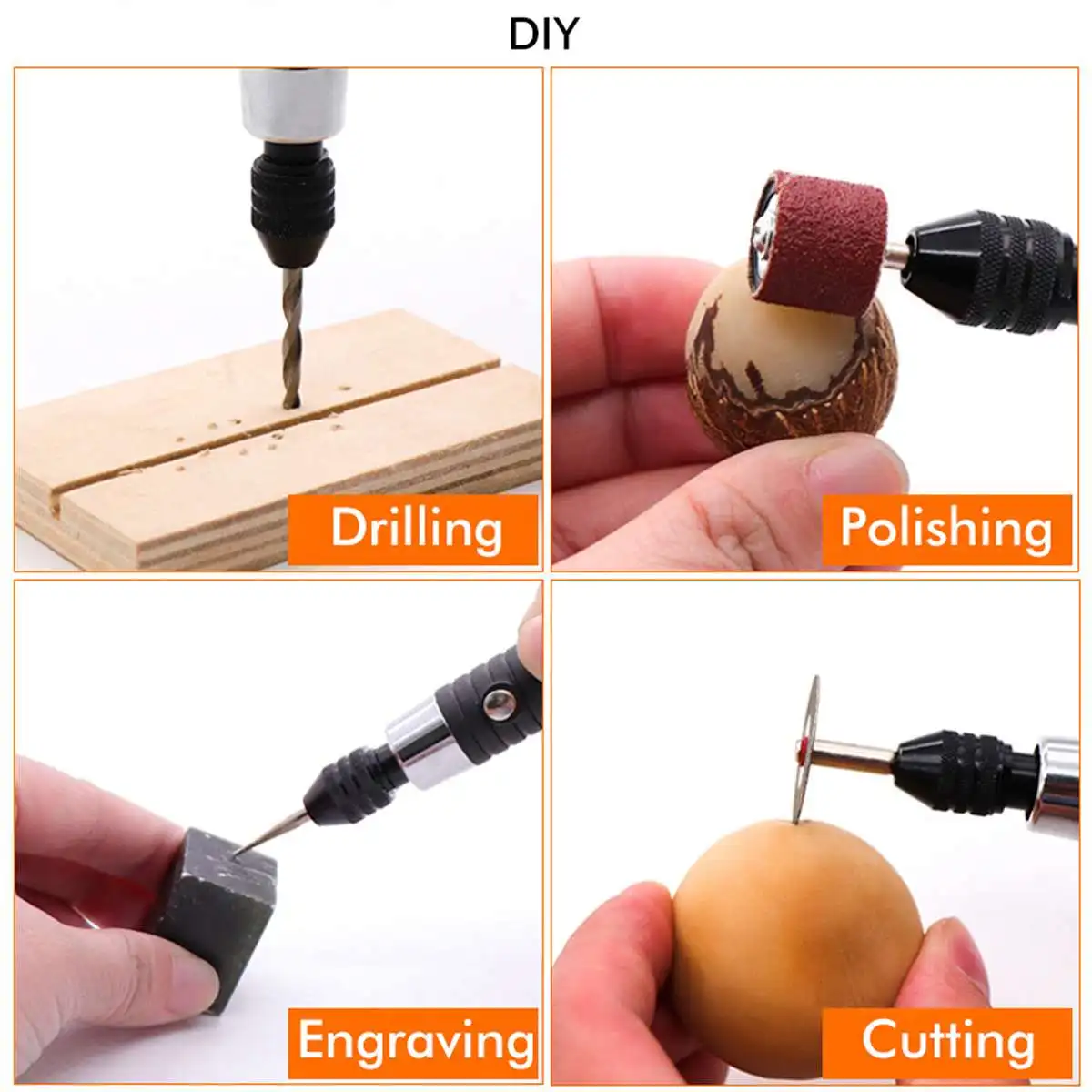 DIY

Drilling

Polishing

Engraving

Cutting