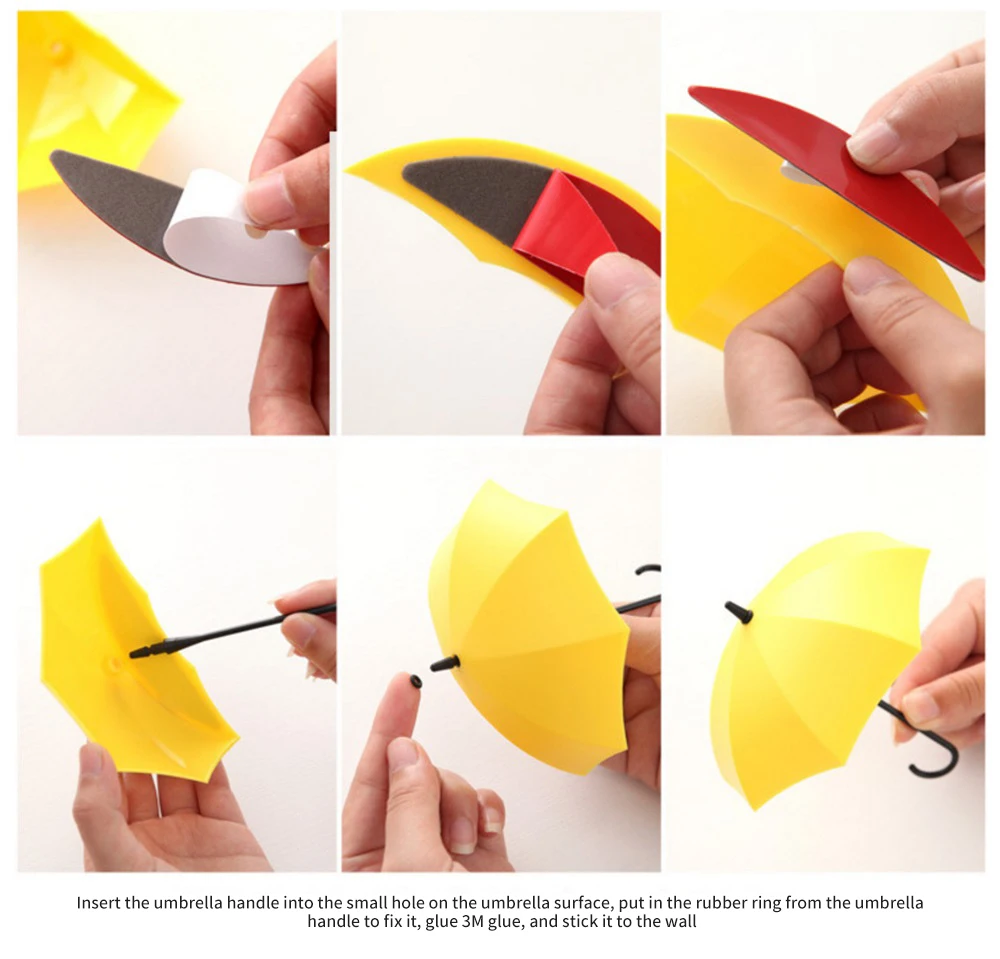 Insert the umbrella handle into the small hole on the umbrella surface, put in the rubber ring from the umbrella handle to fix it, glue 3M glue, and stick it to the wall