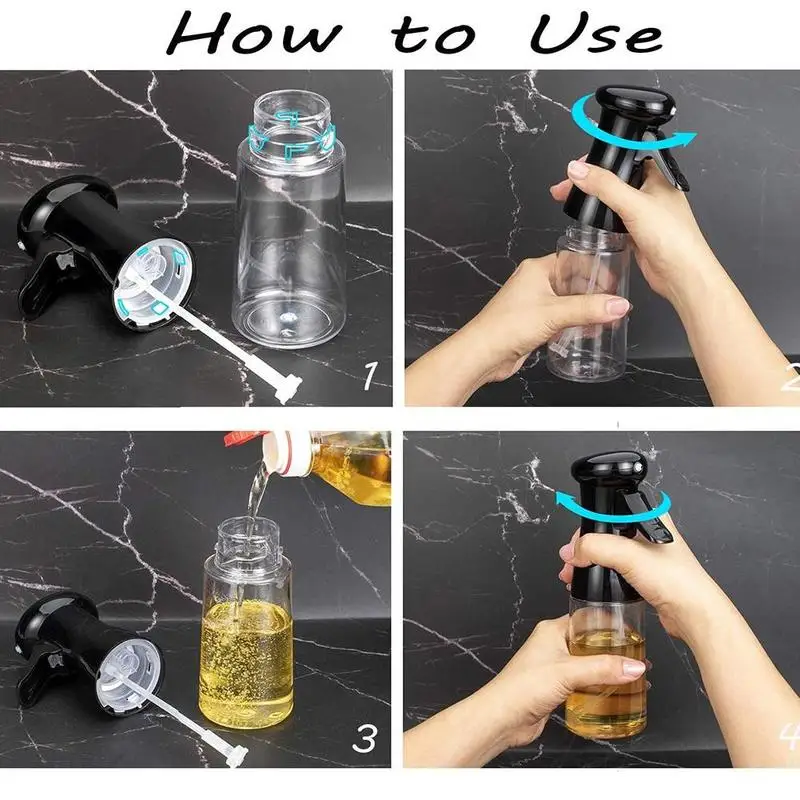 How to Use

1

2

3

4