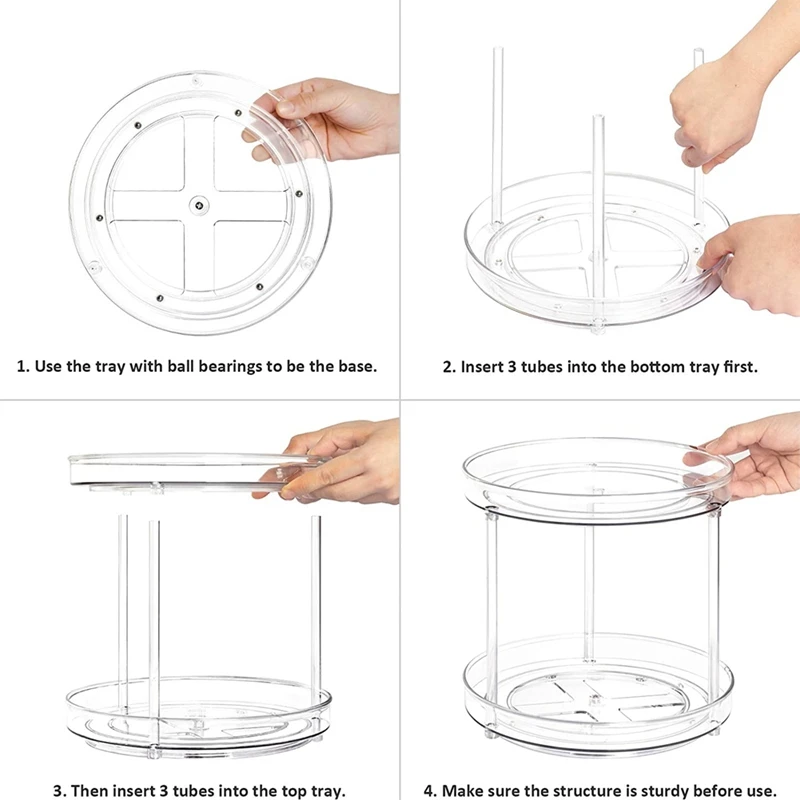 1. Use the tray with ball bearings to be the base.

2. Insert 3 tubes into the bottom tray first.

3. Then insert 3 tubes into the top tray.

4. Make sure the structure is sturdy before use.