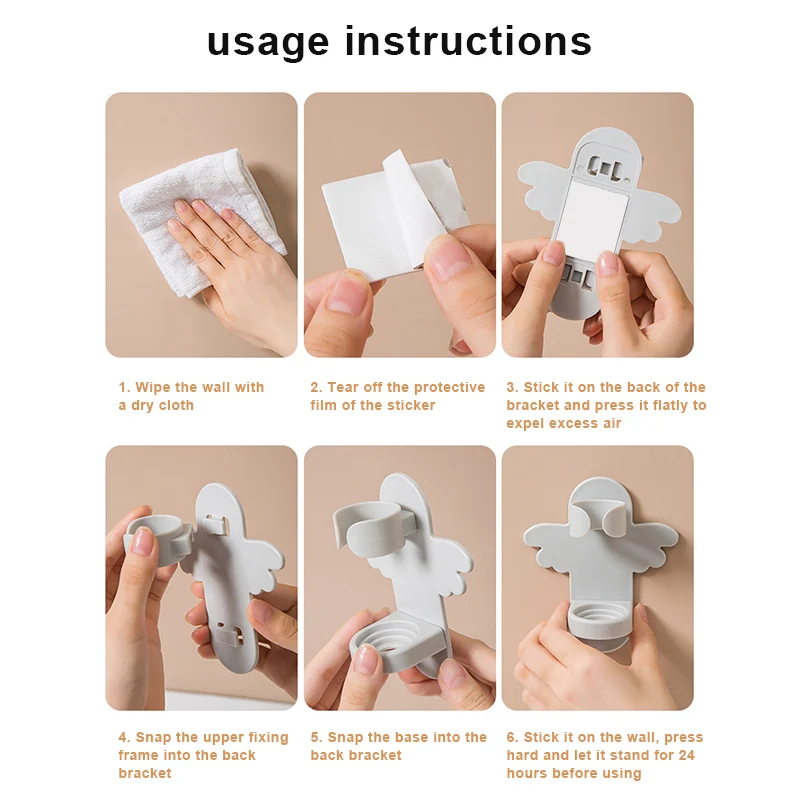 usage instructions

1. Wipe the wall with a dry cloth

2. Tear off the protective film of the sticker

3. Stick it on the back of the bracket and press it flatly to expel excess air

4. Snap the upper fixing frame into the back bracket

5. Snap the base into the back bracket

6. Stick it on the wall, press hard and let it stand for 24 hours before using