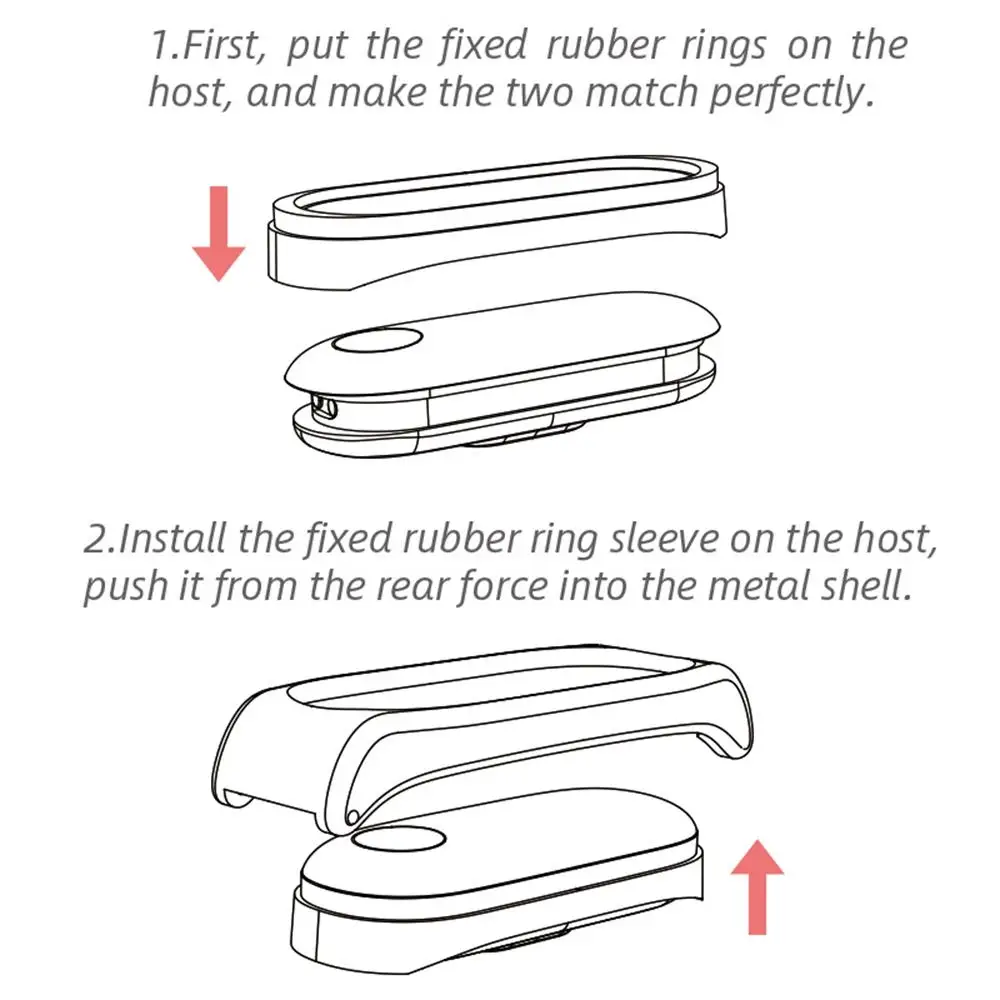 1.First, put the fixed rubber rings on the host, and make the two match perfectly.

2.Install the fixed rubber ring sleeve on the host, push it from the rear force into the metal shell.