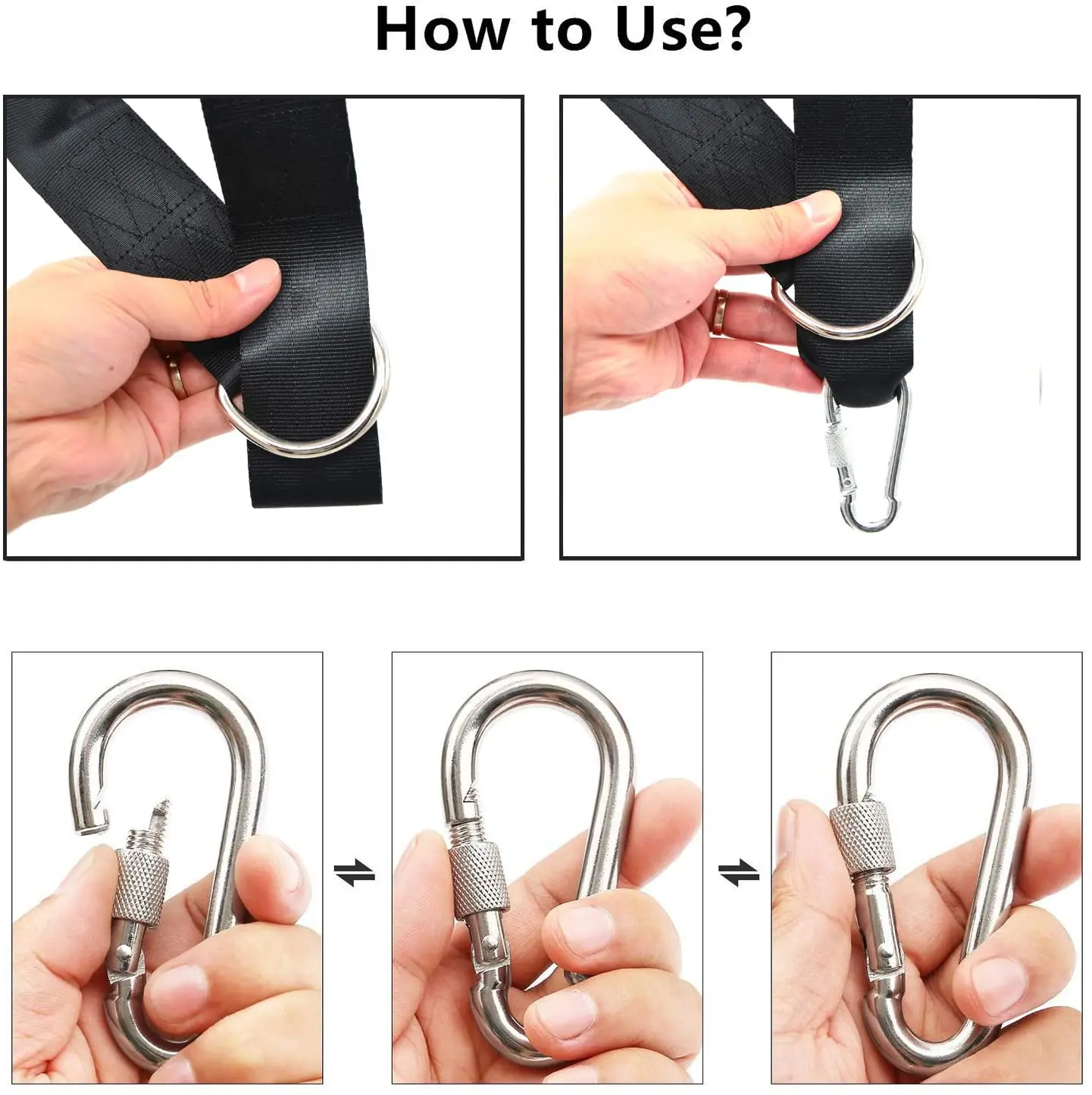 How to Use?