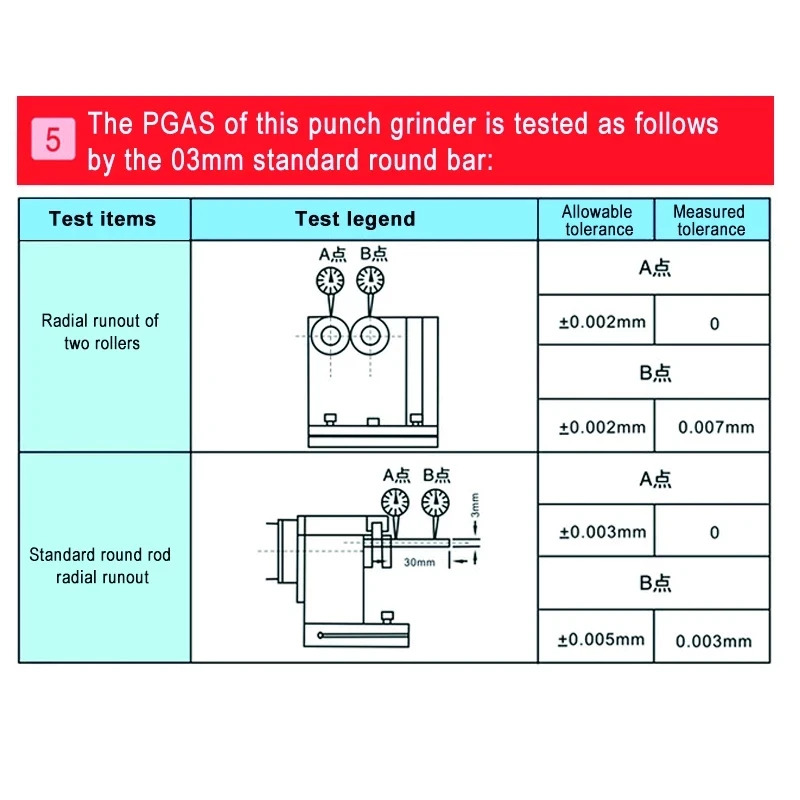 5 The PGAS of this punch grinder is tested as follows by the 03mm standard round bar:

| Test items | Test legend | Allowable tolerance | Measured tolerance |
|---|---|---|---|
| Radial runout of two rollers | A点 B点 | A点 | |
| | | ±0.002mm | 0 |
| | | B点 | |
| | | ±0.002mm | 0.007mm |
| Standard round rod radial runout | A点 B点 3mm 30mm | A点 | |
| | | ±0.003mm | 0 |
| | | B点 | |
| | | ±0.005mm | 0.003mm |