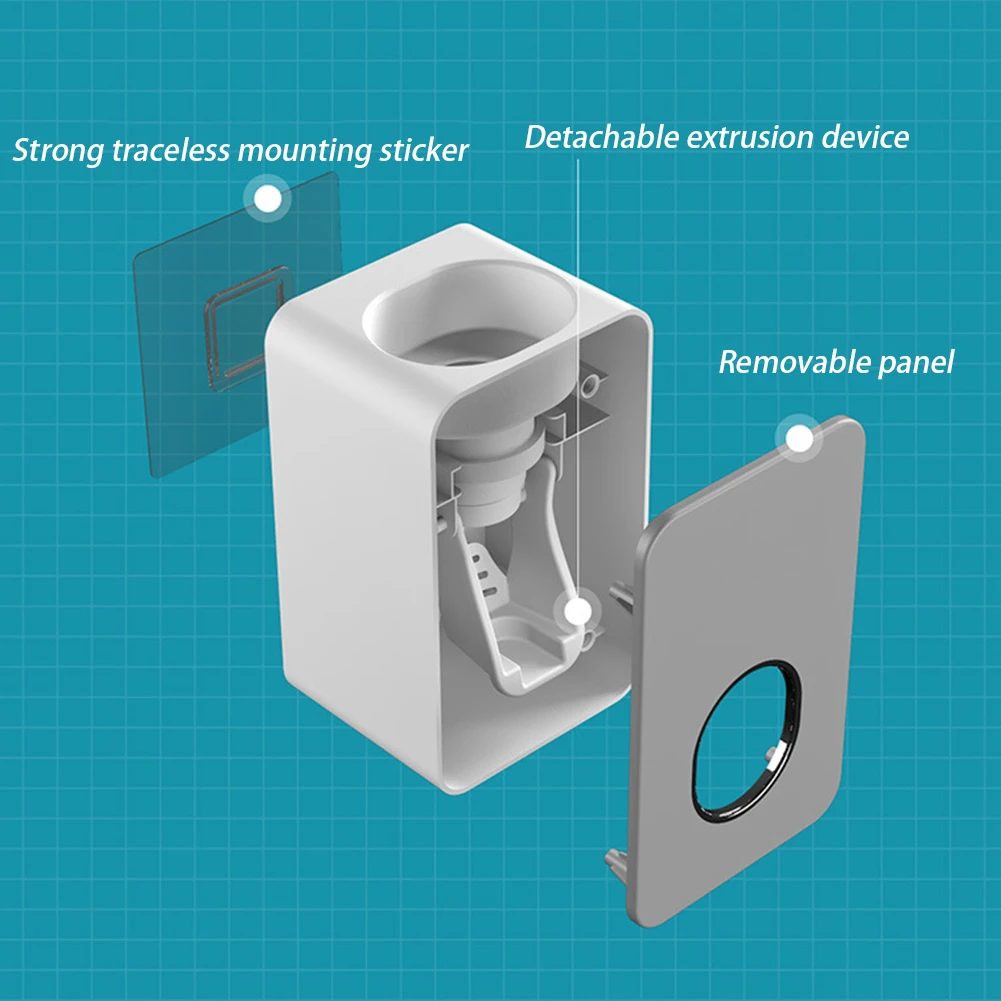 Strong traceless mounting sticker

Detachable extrusion device

Removable panel