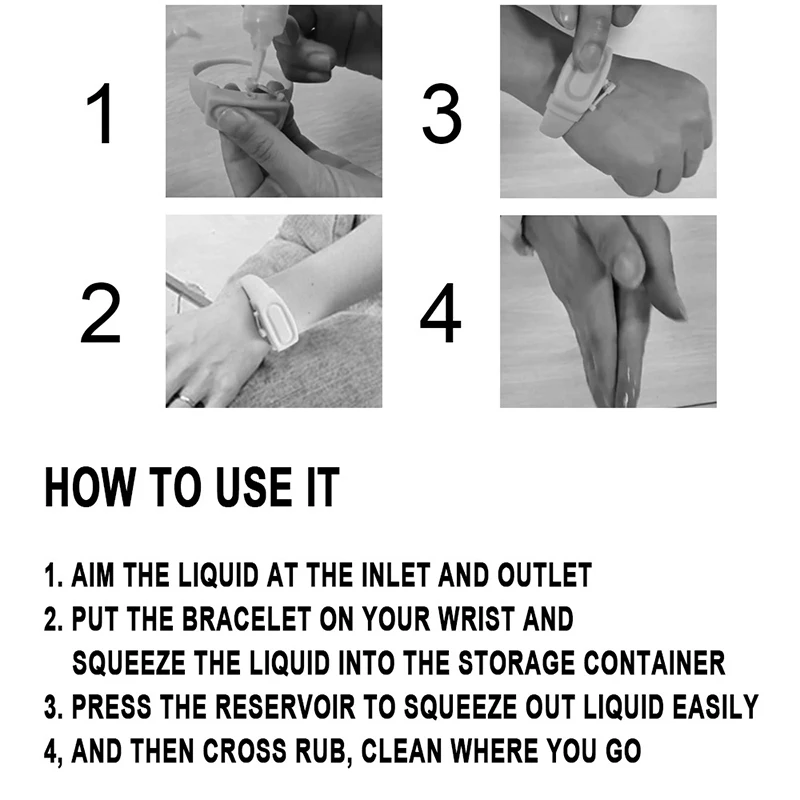 1

3

2

4

HOW TO USE IT

1. AIM THE LIQUID AT THE INLET AND OUTLET
2. PUT THE BRACELET ON YOUR WRIST AND SQUEEZE THE LIQUID INTO THE STORAGE CONTAINER
3. PRESS THE RESERVOIR TO SQUEEZE OUT LIQUID EASILY
4, AND THEN CROSS RUB, CLEAN WHERE YOU GO