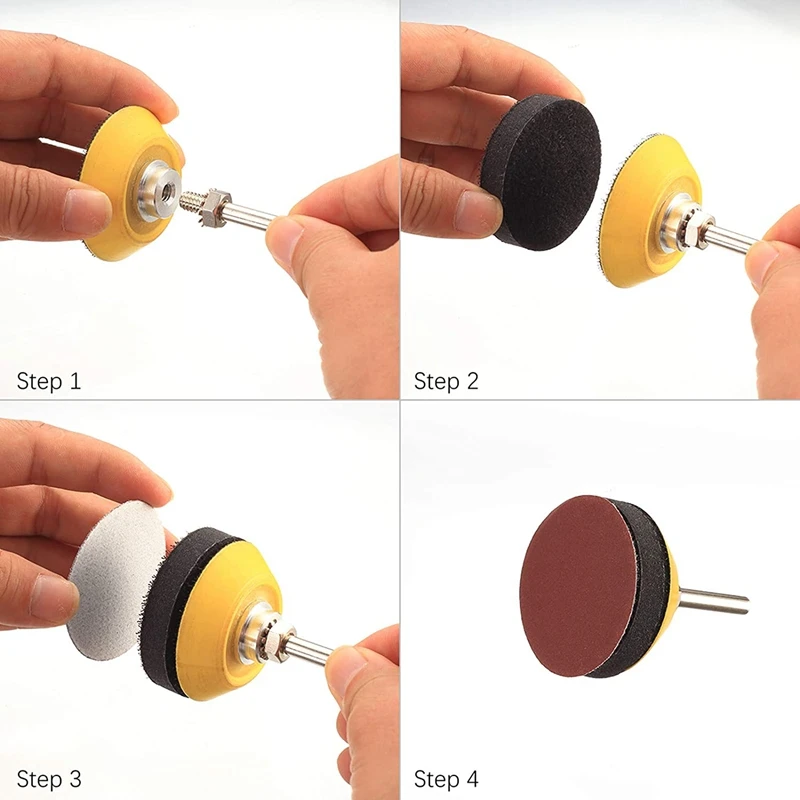 Step 1

Step 2

Step 3

Step 4