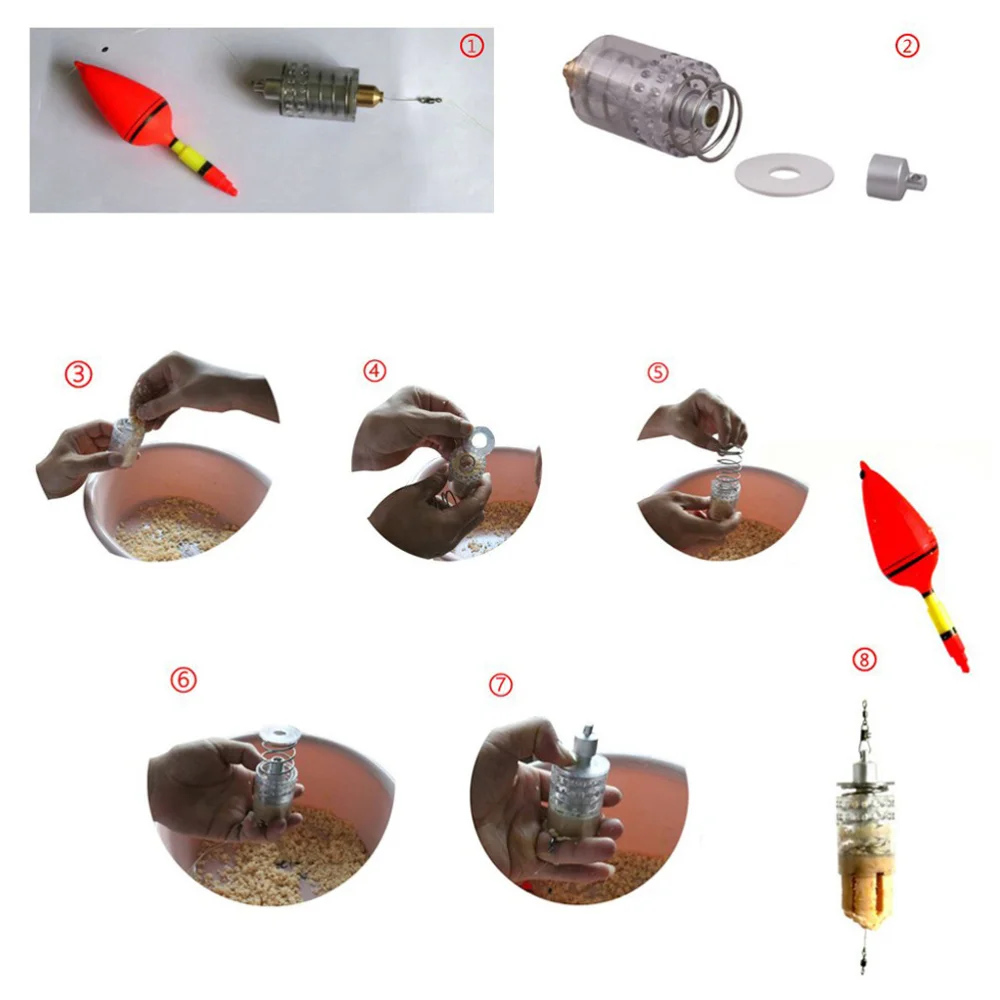 ①

②

③

④

⑤

⑥

⑦

⑧